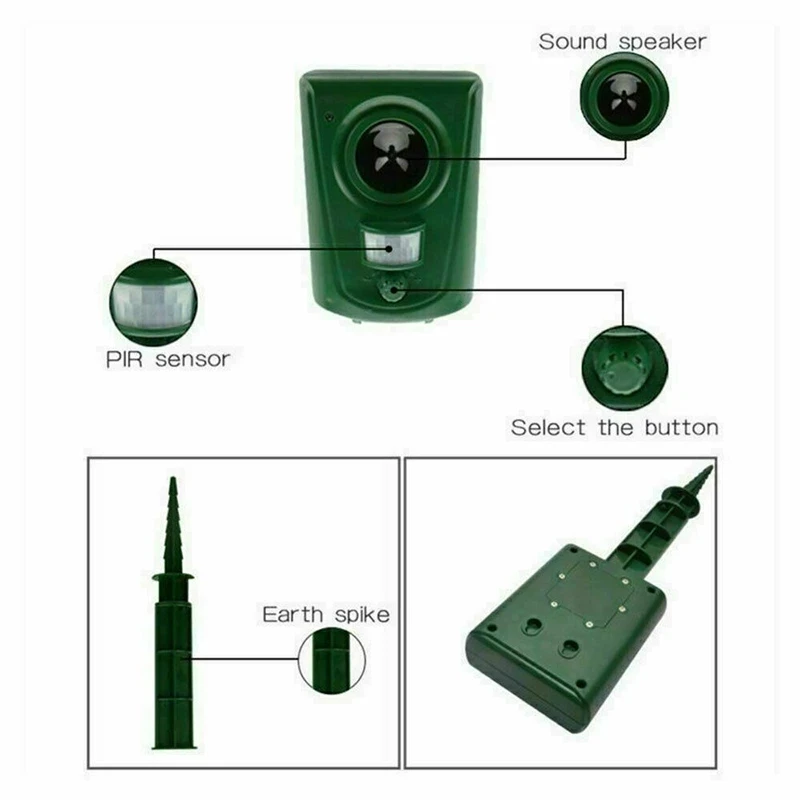 Sound speaker

PIR sensor

Select the button

Earth spike