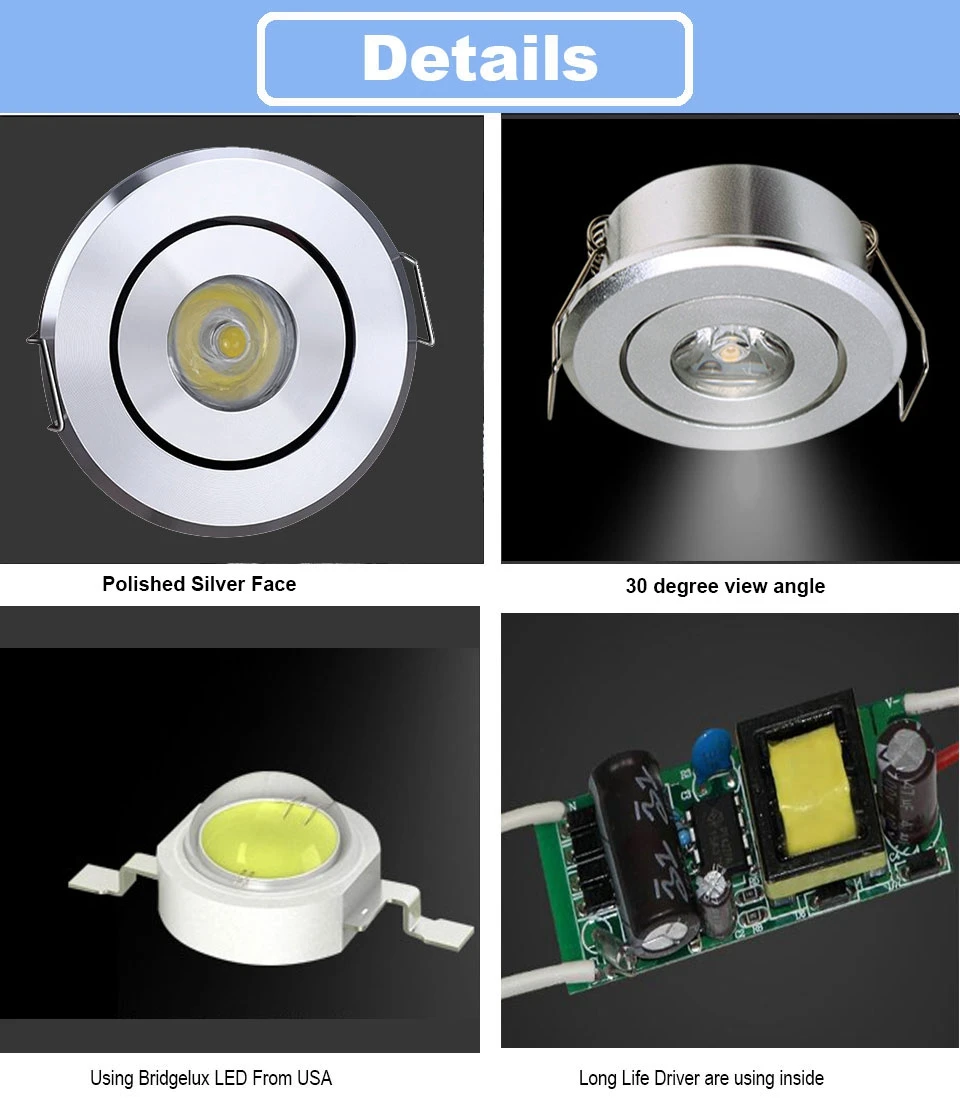 Details

Polished Silver Face

30 degree view angle

Using Bridgelux LED From USA

Long Life Driver are using inside