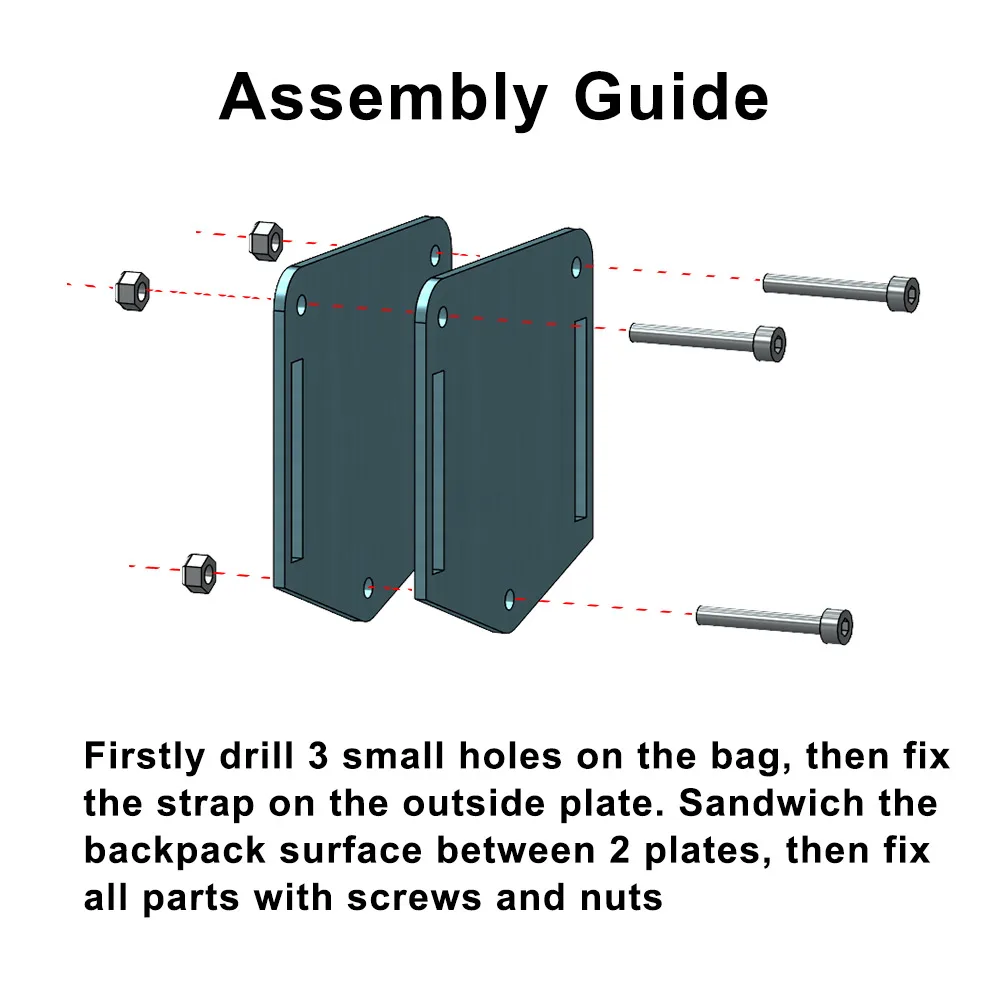 Assembly Guide

Firstly drill 3 small holes on the bag, then fix the strap on the outside plate. Sandwich the backpack surface between 2 plates, then fix all parts with screws and nuts