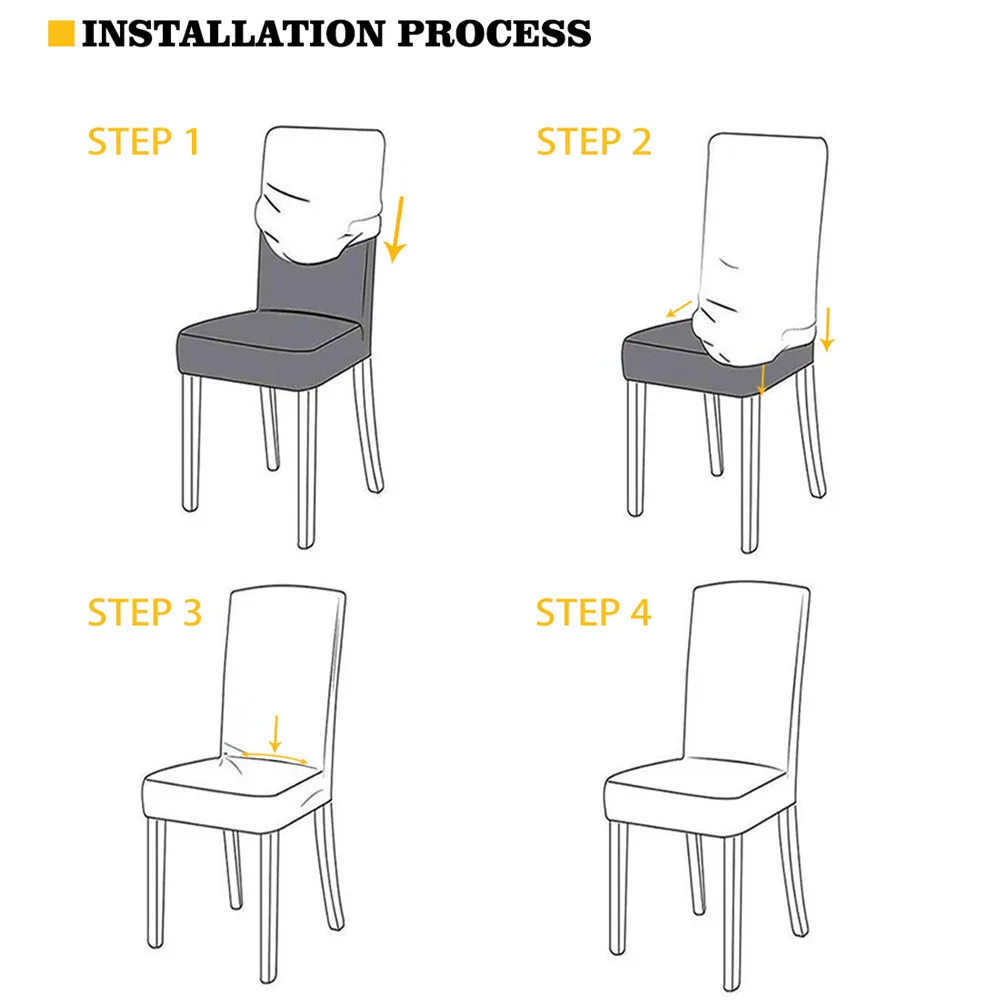 INSTALLATION PROCESS

STEP 1

STEP 2

STEP 3

STEP 4