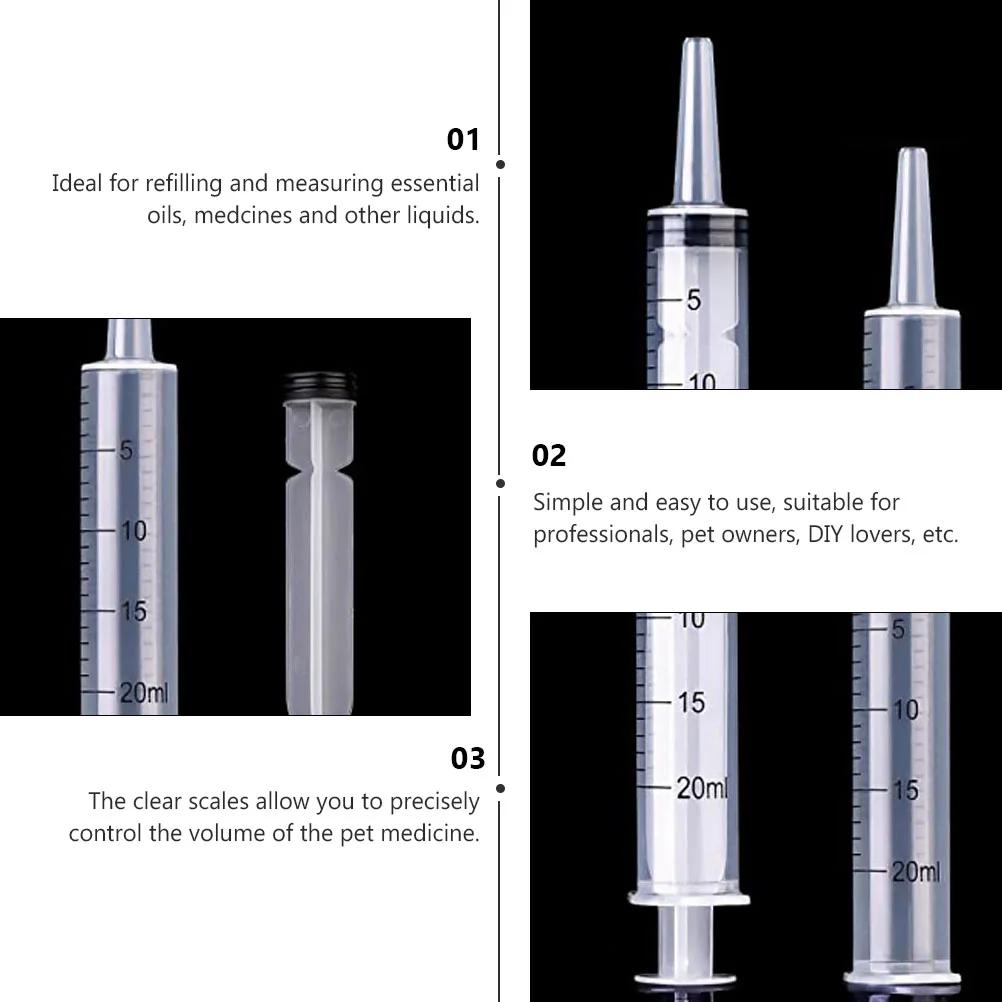 01

Ideal for refilling and measuring essential oils, medcines and other liquids.

5
10

5
10
15
20ml

02

Simple and easy to use, suitable for professionals, pet owners, DIY lovers, etc.

03

The clear scales allow you to precisely control the volume of the pet medicine.

10
15
20ml

5
10
15
20ml