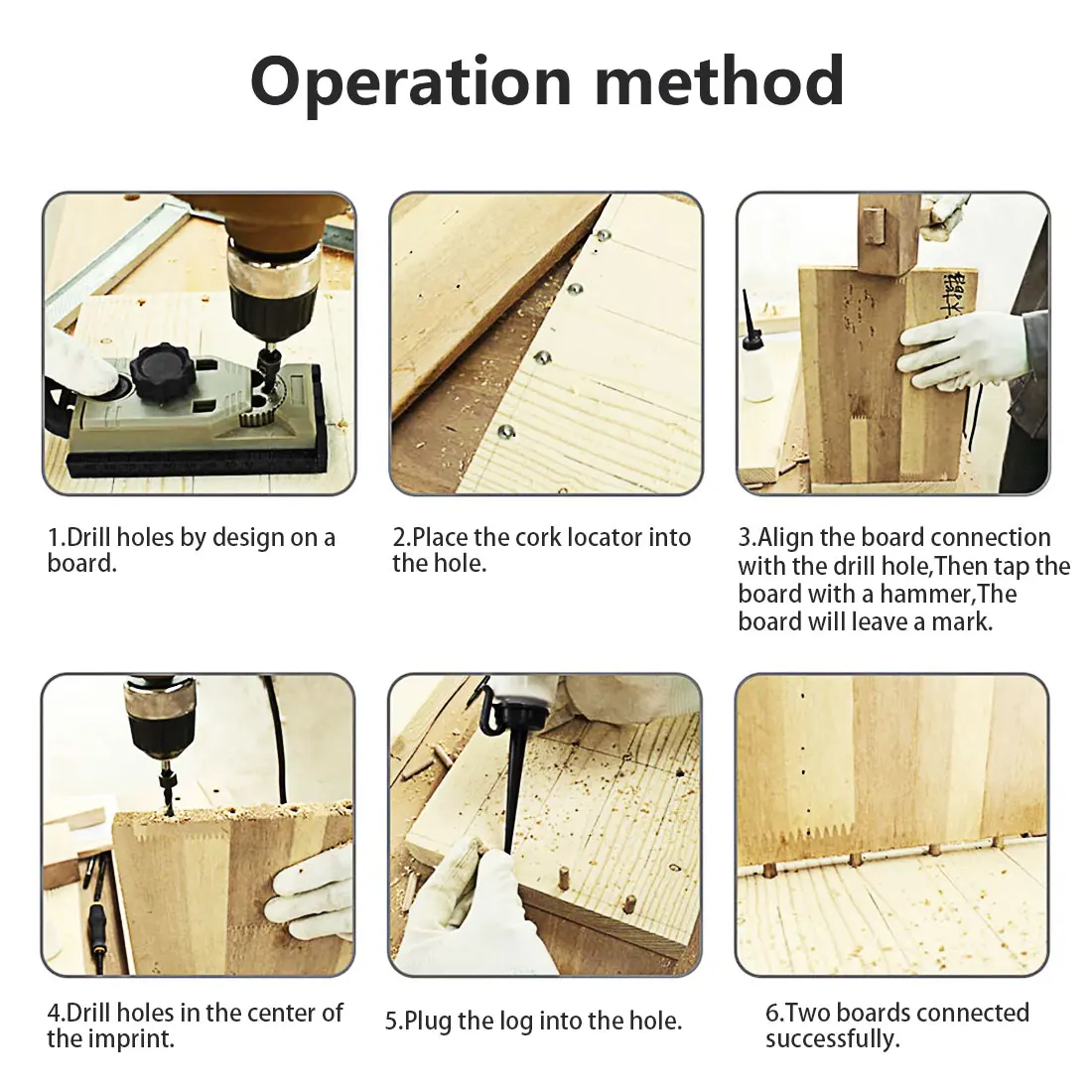 Operation method

1.Drill holes by design on a board.

2.Place the cork locator into the hole.

3.Align the board connection with the drill hole,Then tap the board with a hammer,The board will leave a mark.

4.Drill holes in the center of the imprint.

5.Plug the log into the hole.

6.Two boards connected successfully.