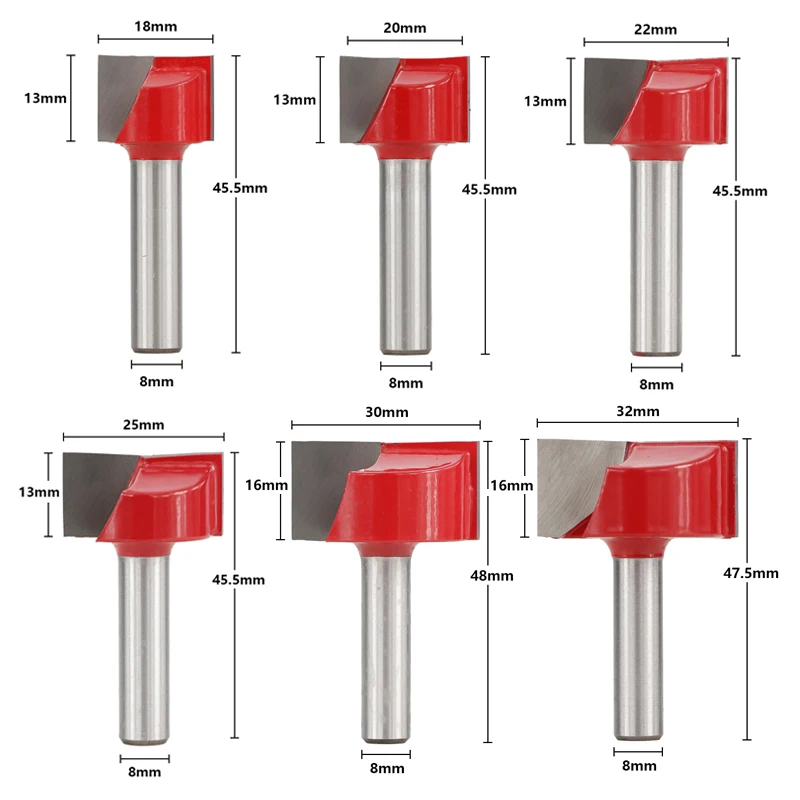 18mm
13mm
45.5mm
8mm

20mm
13mm
45.5mm
8mm

22mm
13mm
45.5mm
8mm

25mm
13mm
45.5mm
8mm

30mm
16mm
48mm
8mm

32mm
16mm
47.5mm
8mm