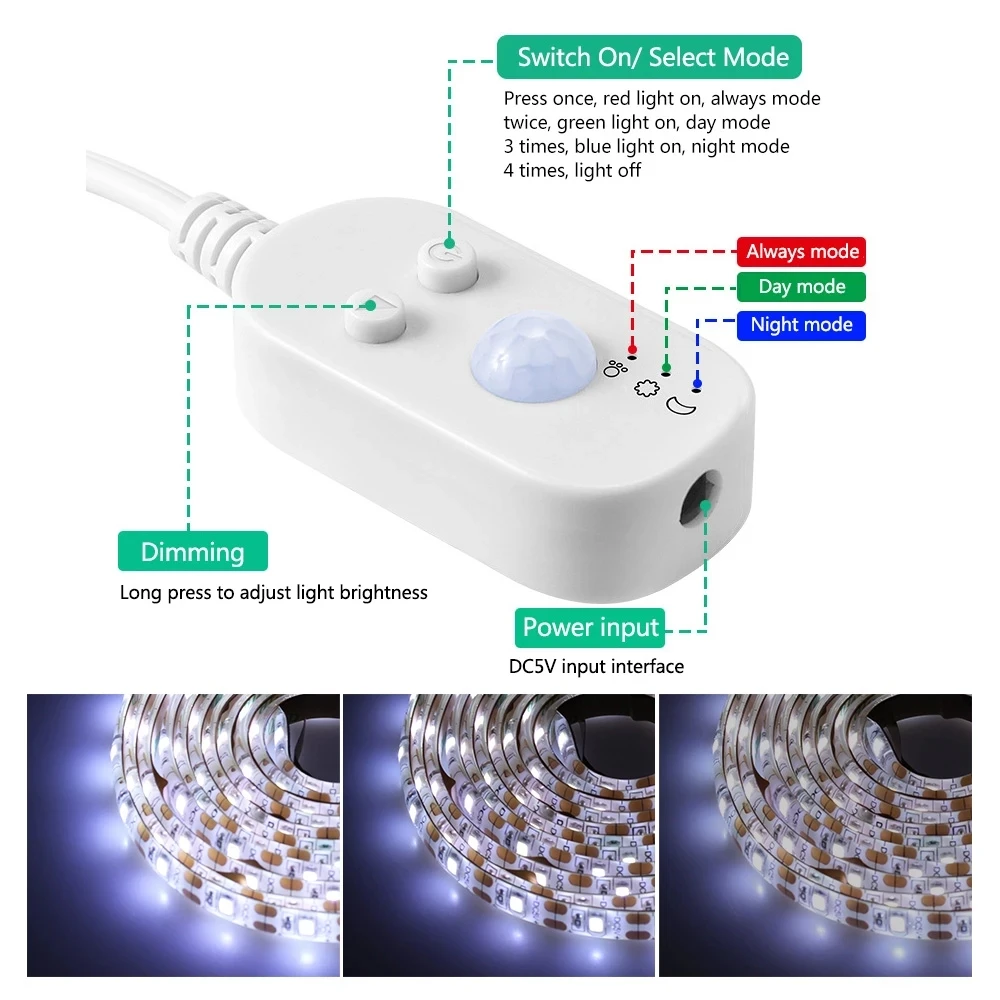 Switch On/ Select Mode

Press once, red light on, always mode
twice, green light on, day mode
3 times, blue light on, night mode
4 times, light off

Always mode

Day mode

Night mode

Dimming

Long press to adjust light brightness

Power input

DC5V input interface