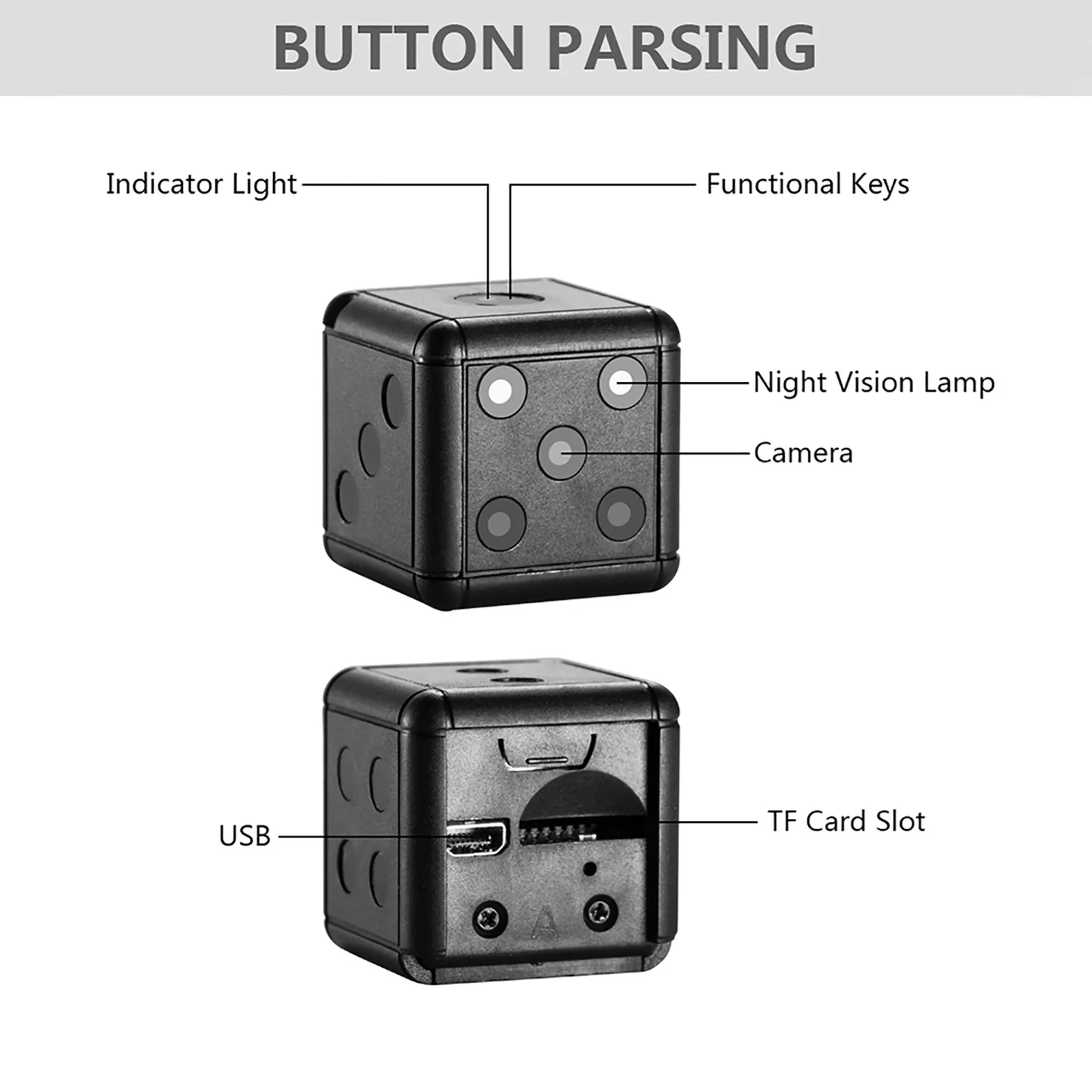 BUTTON PARSING

Indicator Light

Functional Keys

Night Vision Lamp

Camera

USB

TF Card Slot

A