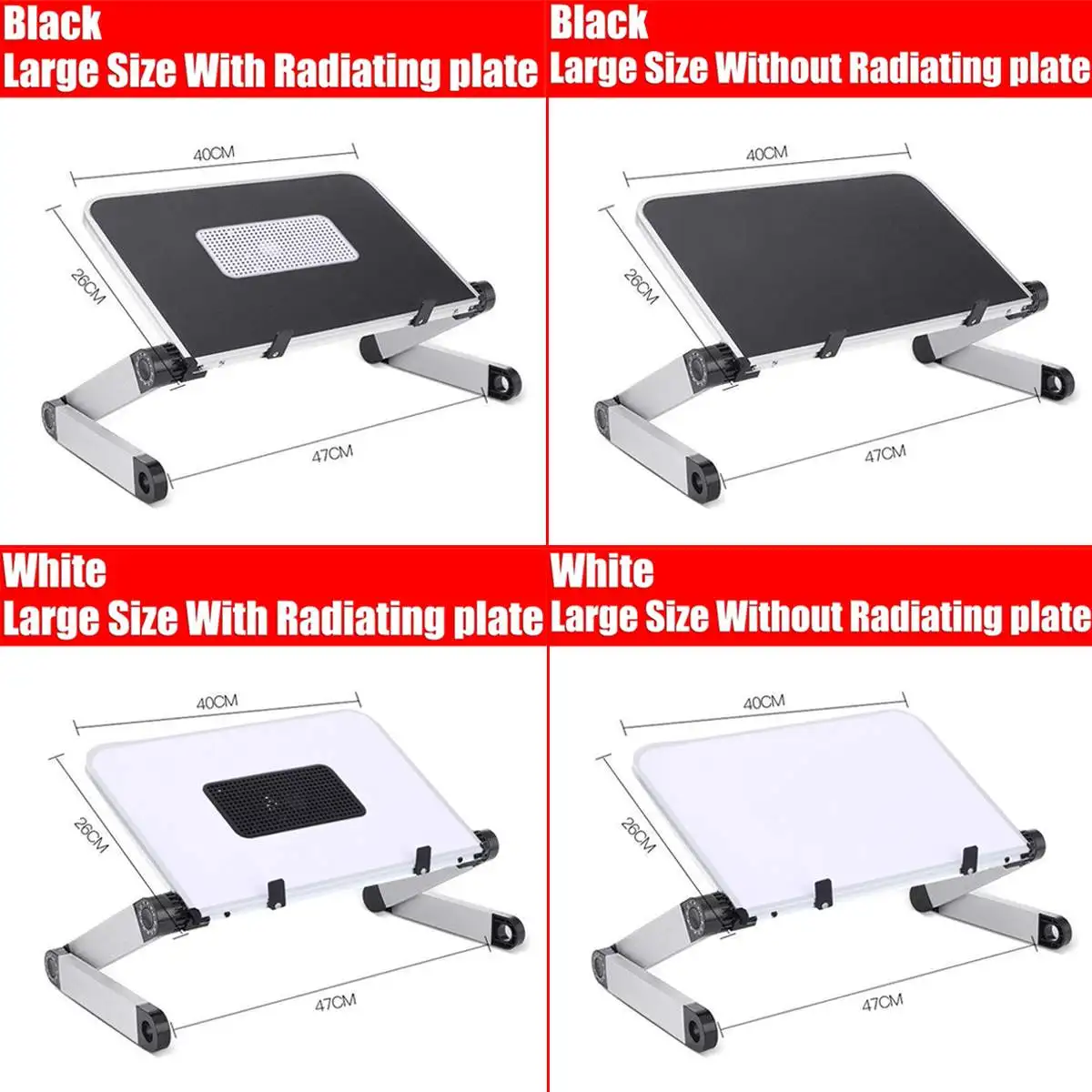 Black
Large Size With Radiating plate

40CM
26CM
47CM

Black
Large Size Without Radiating plate

40CM
26CM
47CM

White
Large Size With Radiating plate

40CM
26CM
47CM

White
Large Size Without Radiating plate

40CM
26CM
47CM