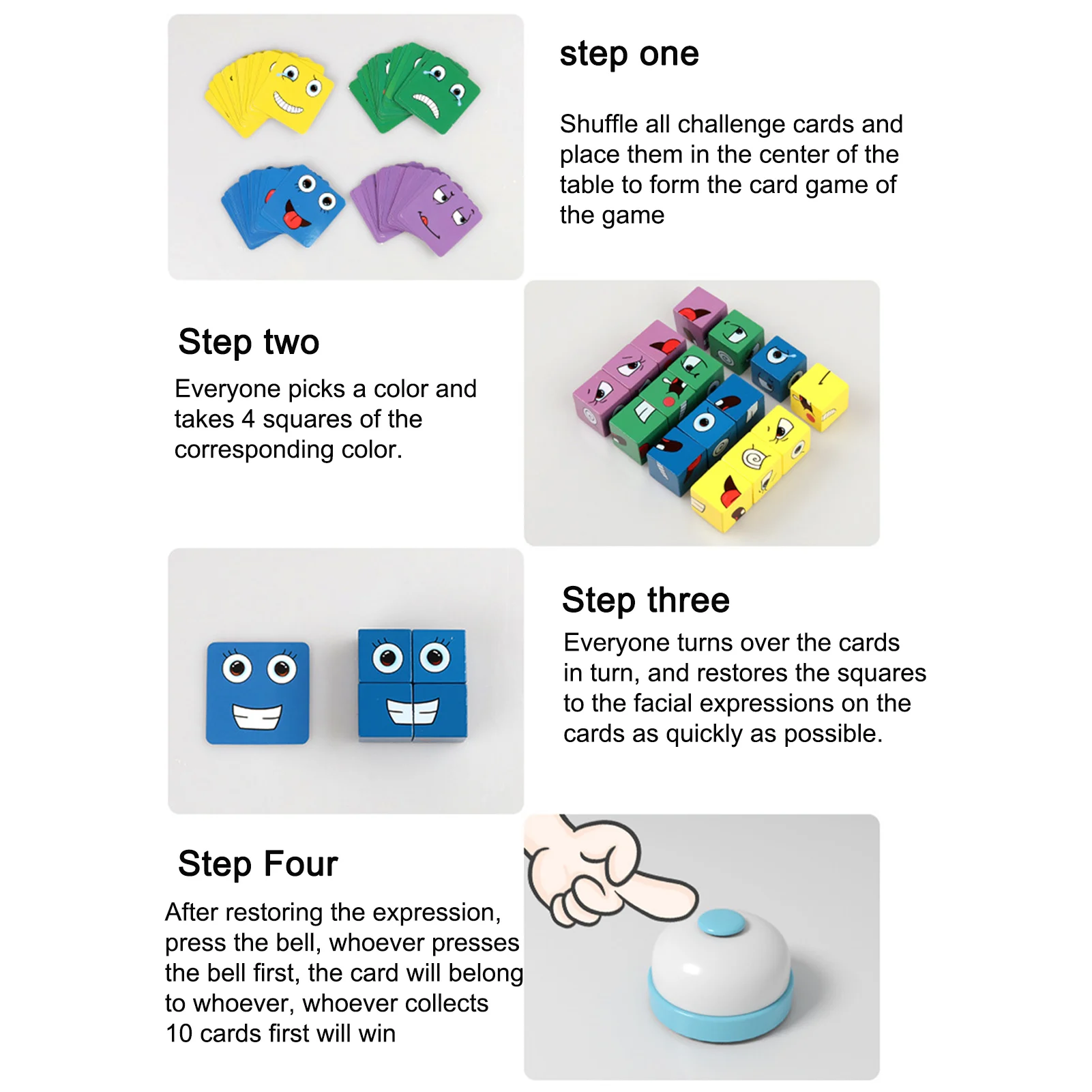 step one

Shuffle all challenge cards and place them in the center of the table to form the card game of the game

Step two

Everyone picks a color and takes 4 squares of the corresponding color.

Step three

Everyone turns over the cards in turn, and restores the squares to the facial expressions on the cards as quickly as possible.

Step Four

After restoring the expression, press the bell, whoever presses the bell first, the card will belong to whoever, whoever collects 10 cards first will win