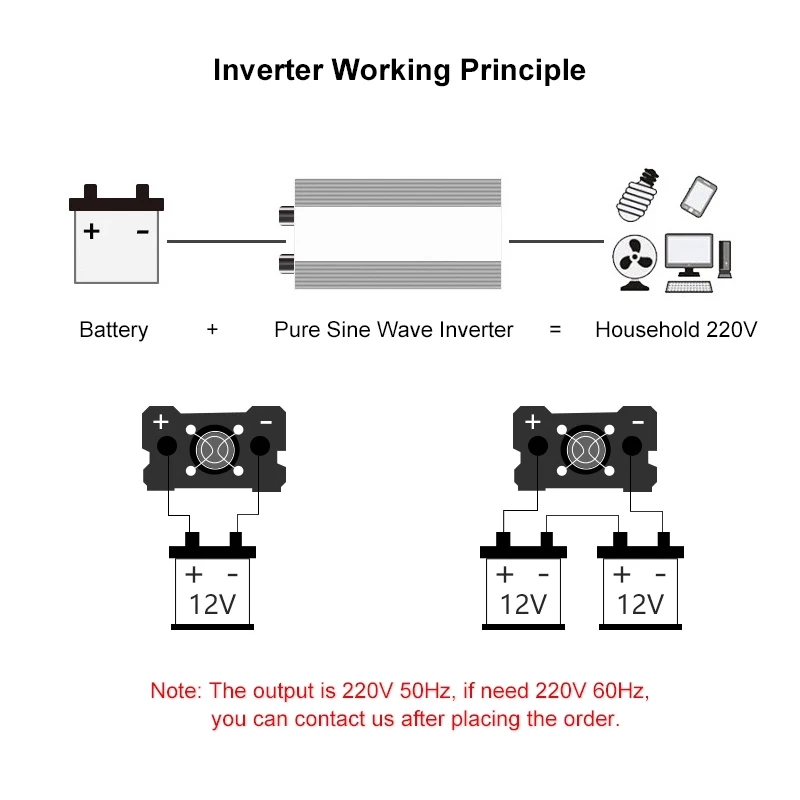 Inverter Working Principle

+ -

Battery + Pure Sine Wave Inverter = Household 220V

+ -

+ -
12V

+ -

+ -
12V

+ -
12V

Note: The output is 220V 50Hz, if need 220V 60Hz, you can contact us after placing the order.