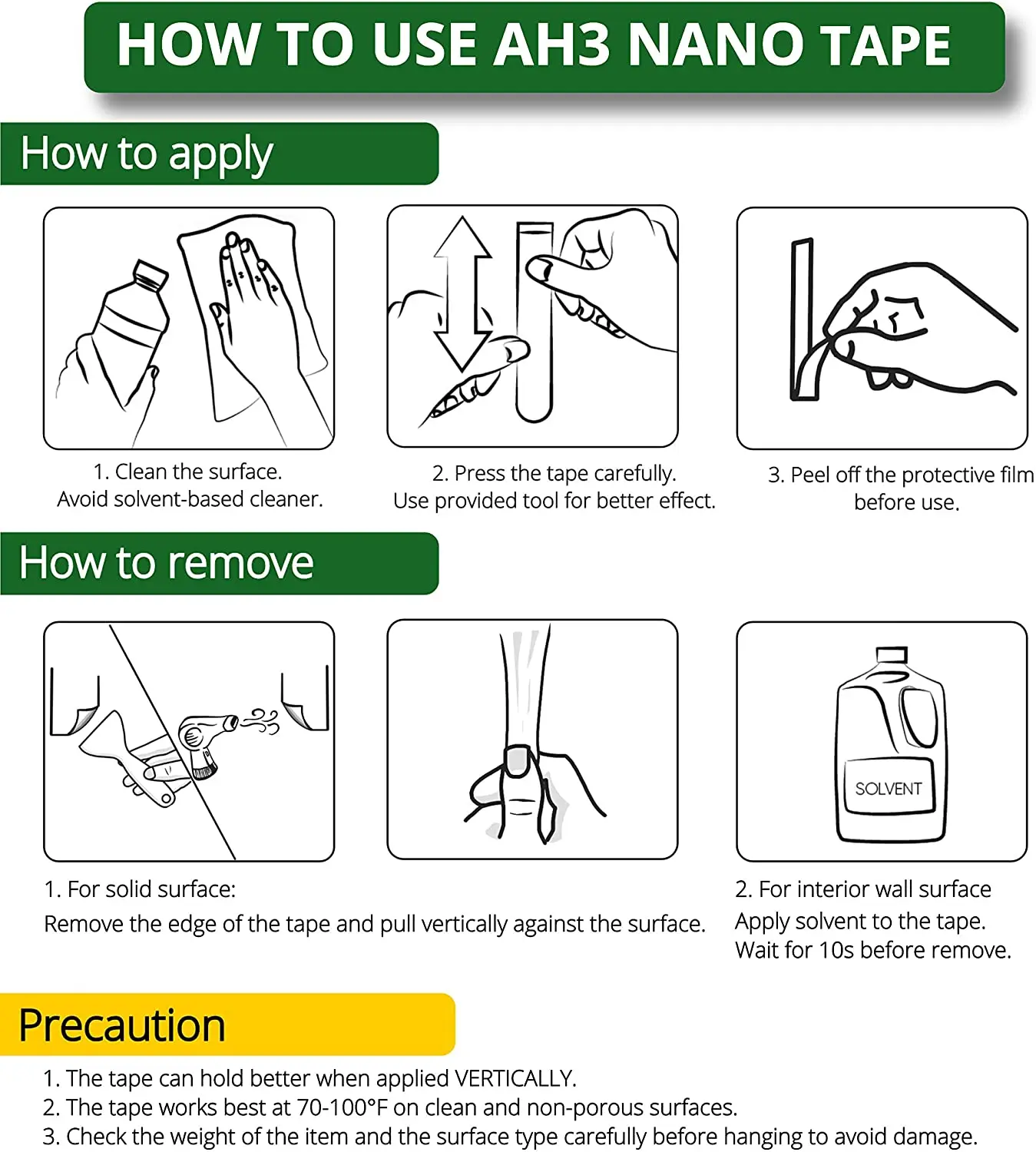 HOW TO USE AH3 NANO TAPE

How to apply

1. Clean the surface.
Avoid solvent-based cleaner.

2. Press the tape carefully.
Use provided tool for better effect.

3. Peel off the protective film before use.

How to remove

SOLVENT

1. For solid surface:
Remove the edge of the tape and pull vertically against the surface.

2. For interior wall surface
Apply solvent to the tape.
Wait for 10s before remove.

Precaution

1. The tape can hold better when applied VERTICALLY.
2. The tape works best at 70-100°F on clean and non-porous surfaces.
3. Check the weight of the item and the surface type carefully before hanging to avoid damage.