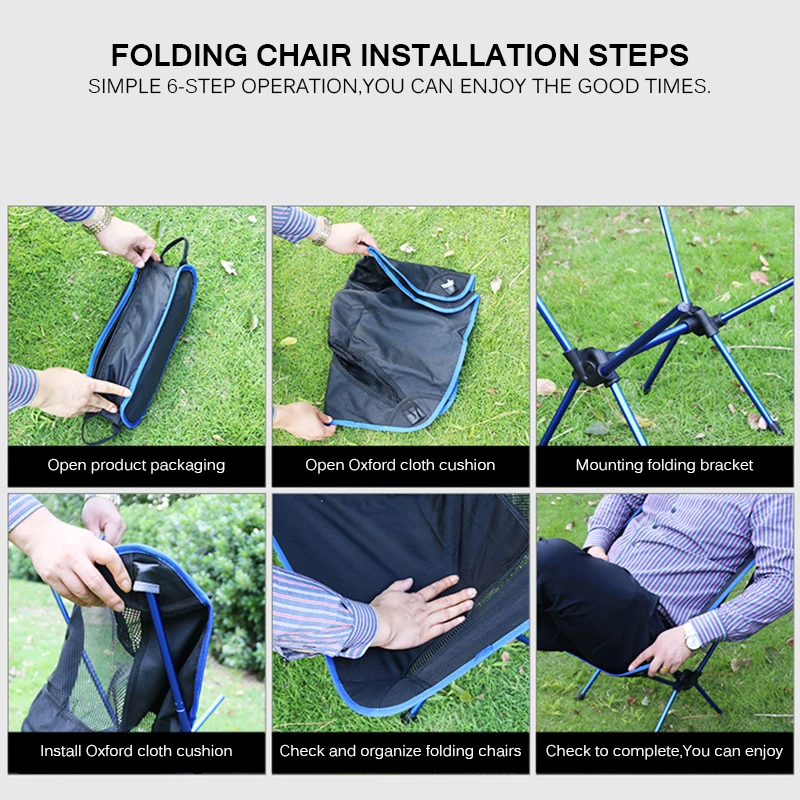 FOLDING CHAIR INSTALLATION STEPS
SIMPLE 6-STEP OPERATION,YOU CAN ENJOY THE GOOD TIMES.

Open product packaging

Open Oxford cloth cushion

Mounting folding bracket

Install Oxford cloth cushion

Check and organize folding chairs

Check to complete,You can enjoy