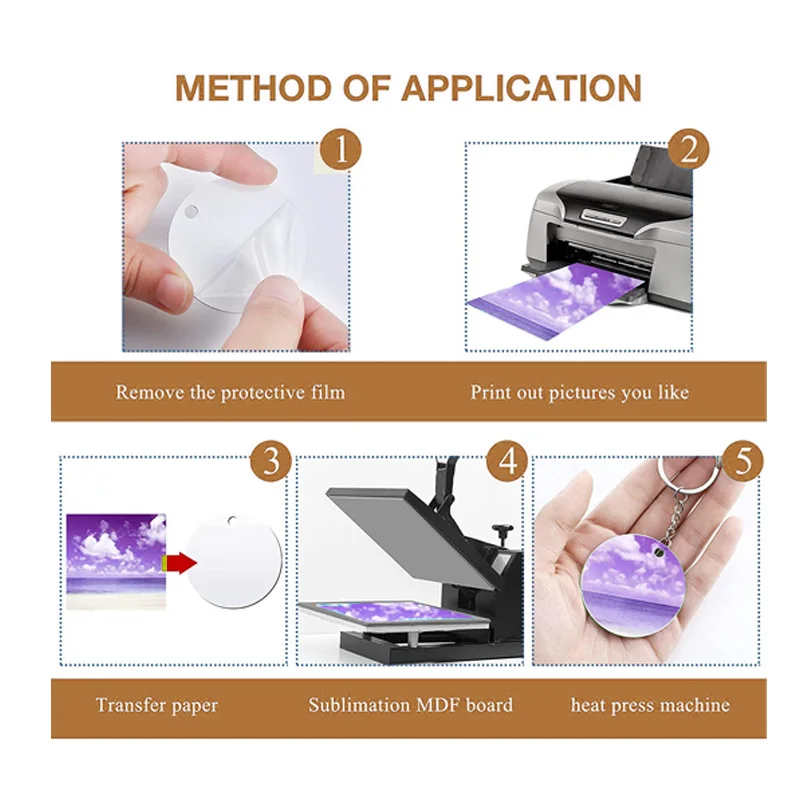 METHOD OF APPLICATION

1

2

Remove the protective film

Print out pictures you like

3

4

5

Transfer paper

Sublimation MDF board

heat press machine