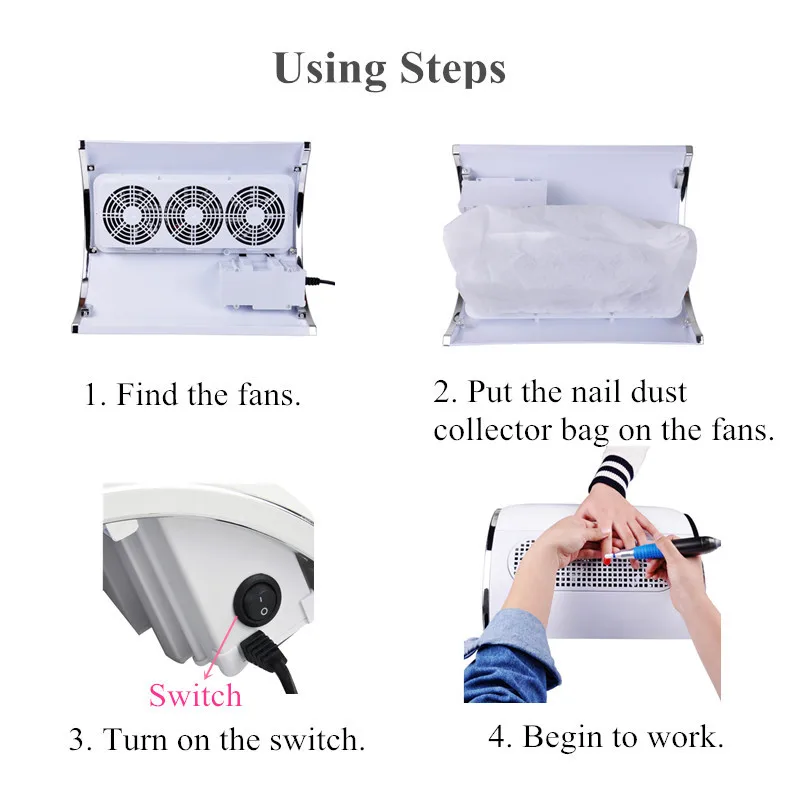 Using Steps

1. Find the fans.

2. Put the nail dust collector bag on the fans.

Switch

3. Turn on the switch.

4. Begin to work.