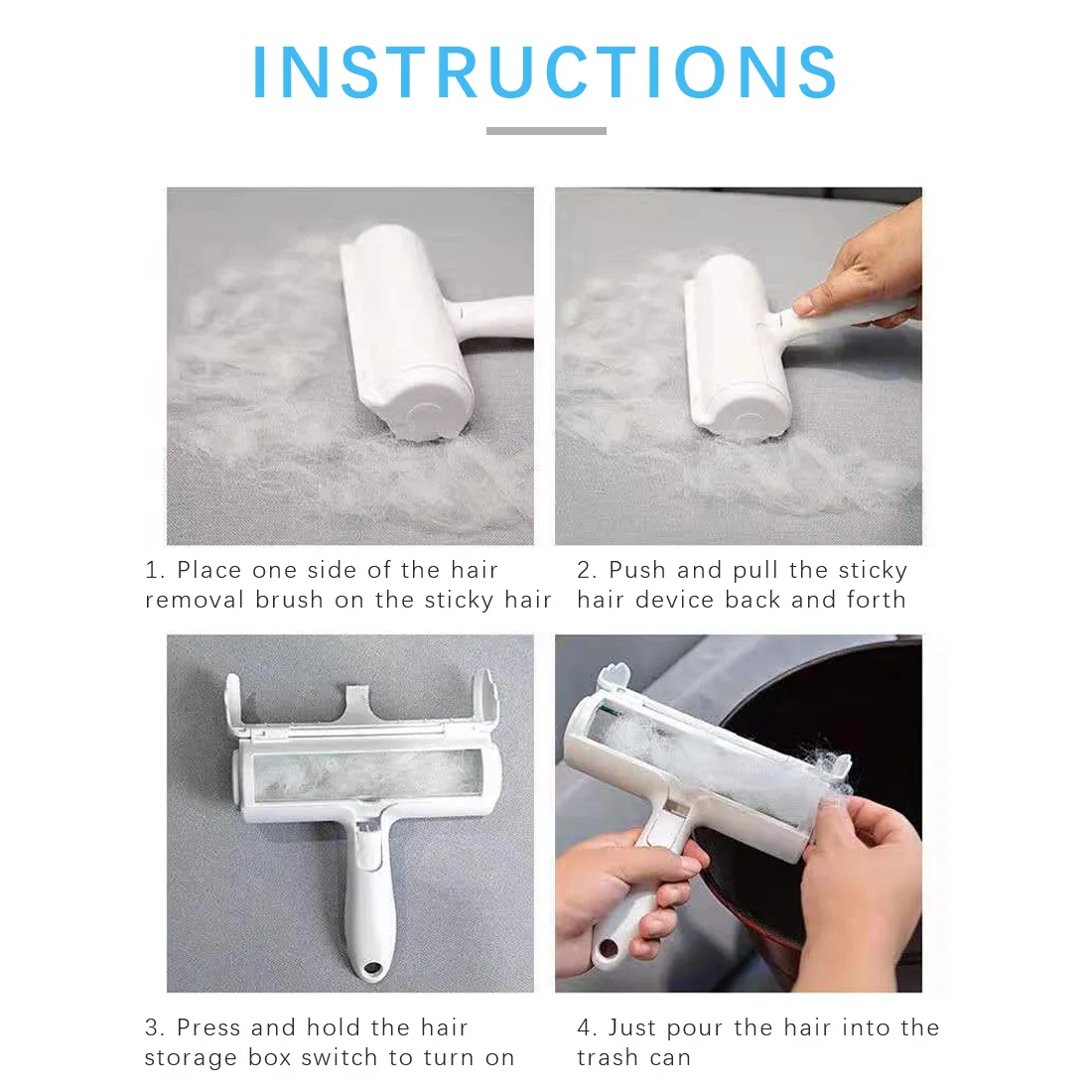 INSTRUCTIONS

1. Place one side of the hair removal brush on the sticky hair

2. Push and pull the sticky hair device back and forth

3. Press and hold the hair storage box switch to turn on

4. Just pour the hair into the trash can