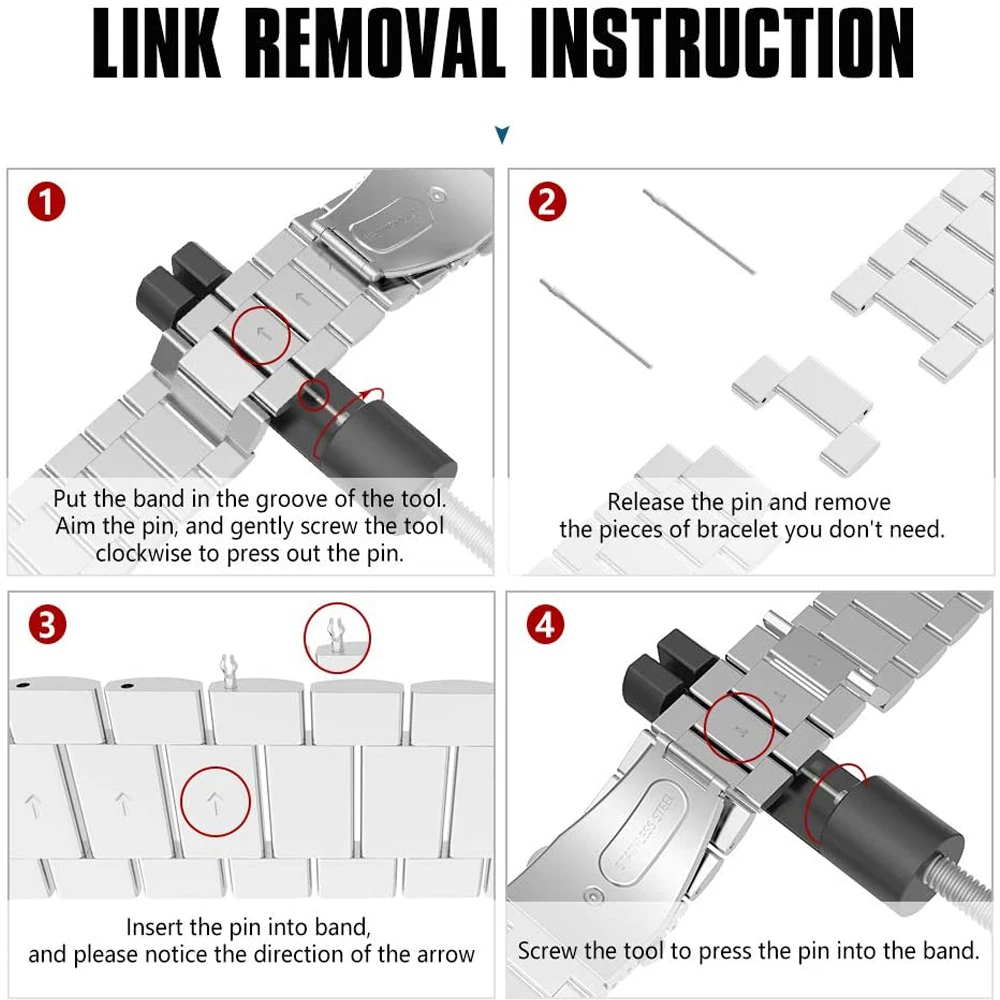 LINK REMOVAL INSTRUCTION

1

Put the band in the groove of the tool. Aim the pin, and gently screw the tool clockwise to press out the pin.

2

Release the pin and remove the pieces of bracelet you don't need.

3

Insert the pin into band, and please notice the direction of the arrow

4

STAINLESS STEEL

Screw the tool to press the pin into the band.