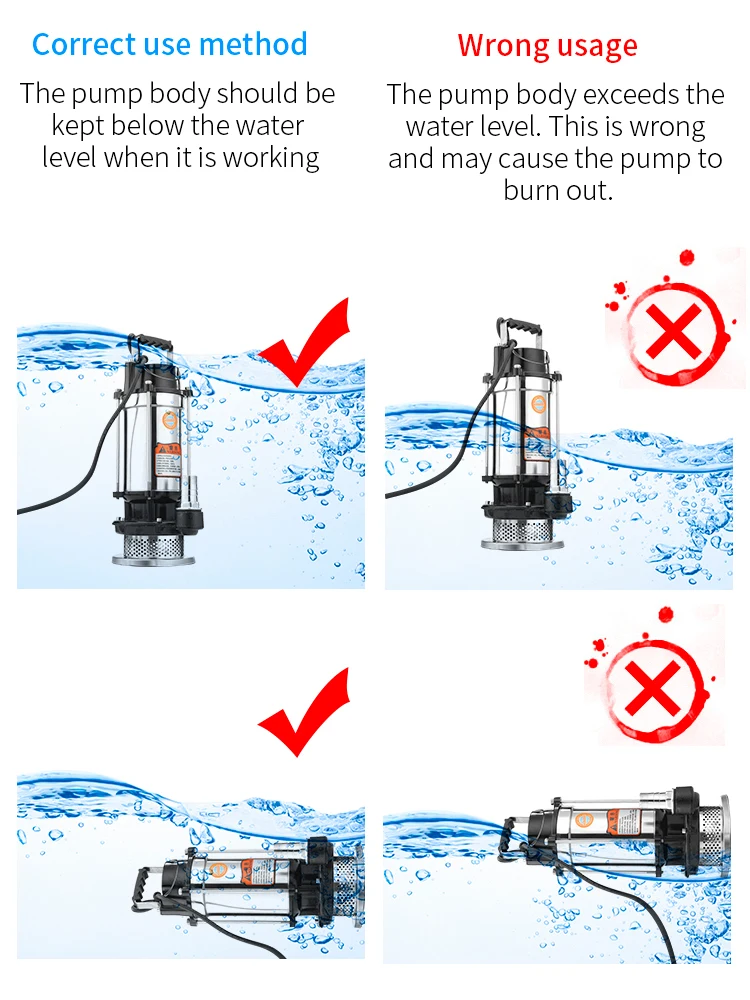 Correct use method

The pump body should be kept below the water level when it is working

Wrong usage

The pump body exceeds the water level. This is wrong and may cause the pump to burn out.