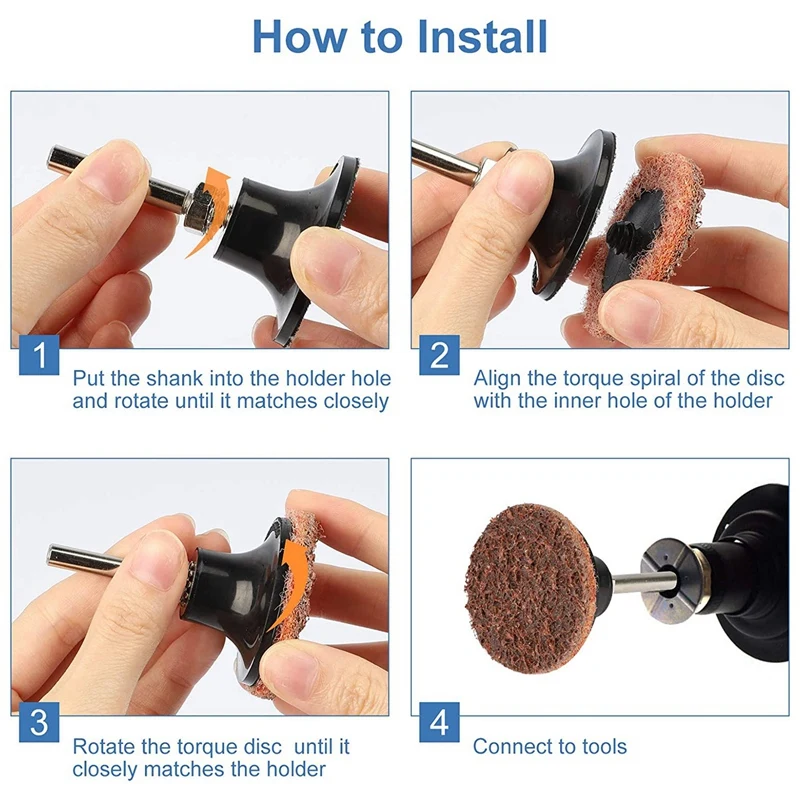 How to Install

1

Put the shank into the holder hole and rotate until it matches closely

2

Align the torque spiral of the disc with the inner hole of the holder

3

Rotate the torque disc  until it closely matches the holder

4

Connect to tools