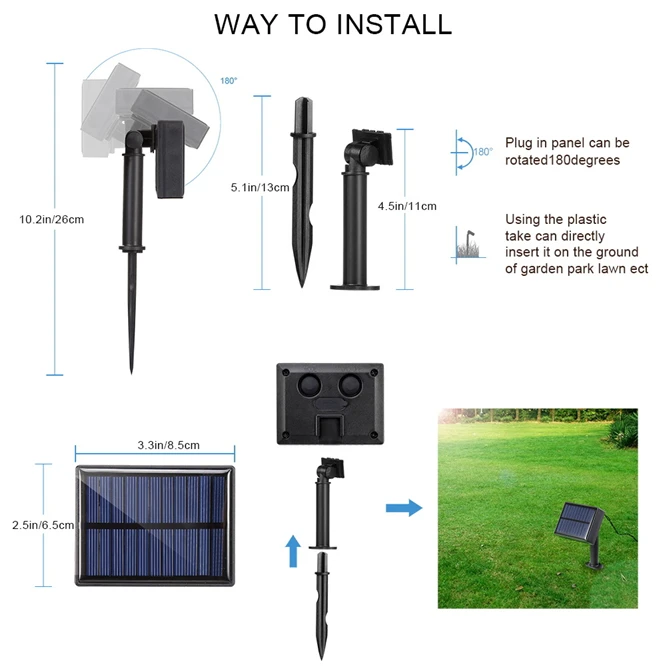 WAY TO INSTALL

180°

10.2in/26cm

5.1in/13cm

4.5in/11cm

180°

Plug in panel can be rotated180degrees

Using the plastic take can directly insert it on the ground of garden park lawn ect

3.3in/8.5cm

2.5in/6.5cm