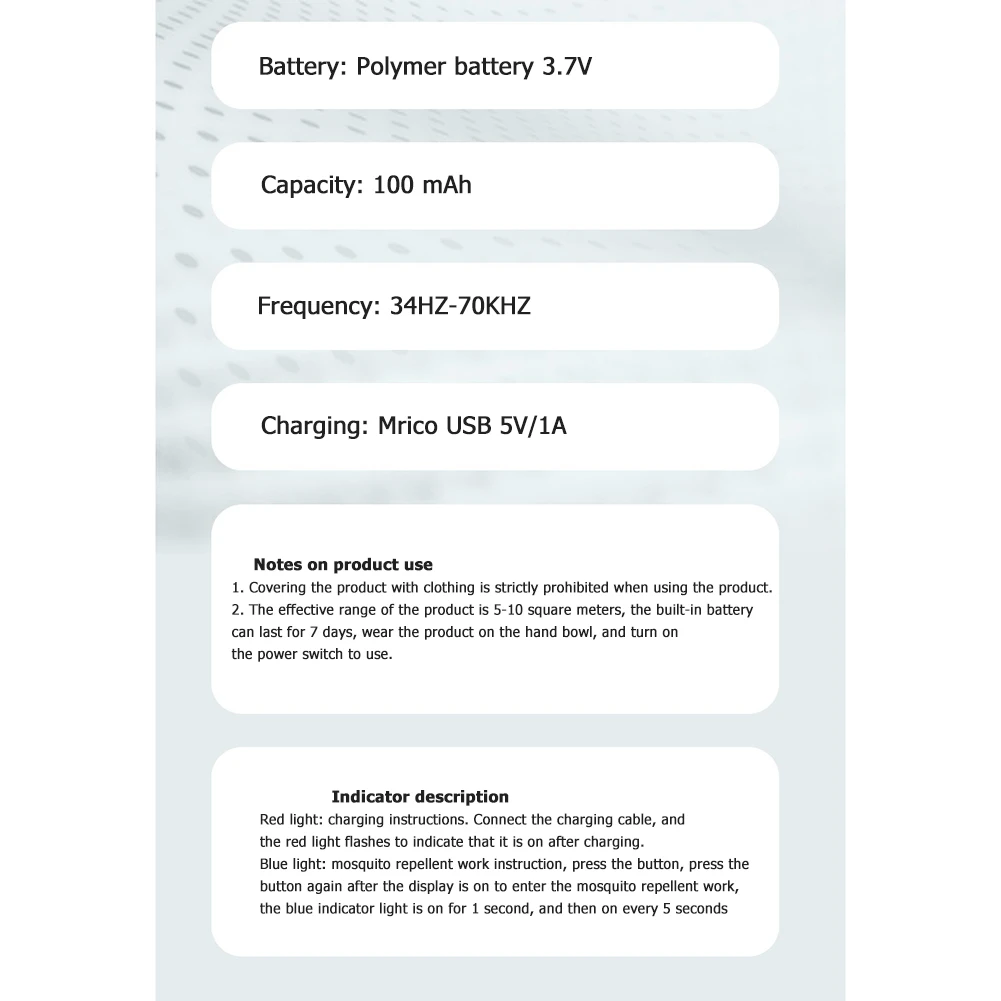 Battery: Polymer battery 3.7V

Capacity: 100 mAh

Frequency: 34HZ-70KHZ

Charging: Mrico USB 5V/1A

Notes on product use
1. Covering the product with clothing is strictly prohibited when using the product.
2. The effective range of the product is 5-10 square meters, the built-in battery can last for 7 days, wear the product on the hand bowl, and turn on the power switch to use.

Indicator description
Red light: charging instructions. Connect the charging cable, and the red light flashes to indicate that it is on after charging.
Blue light: mosquito repellent work instruction, press the button, press the button again after the display is on to enter the mosquito repellent work, the blue indicator light is on for 1 second, and then on every 5 seconds