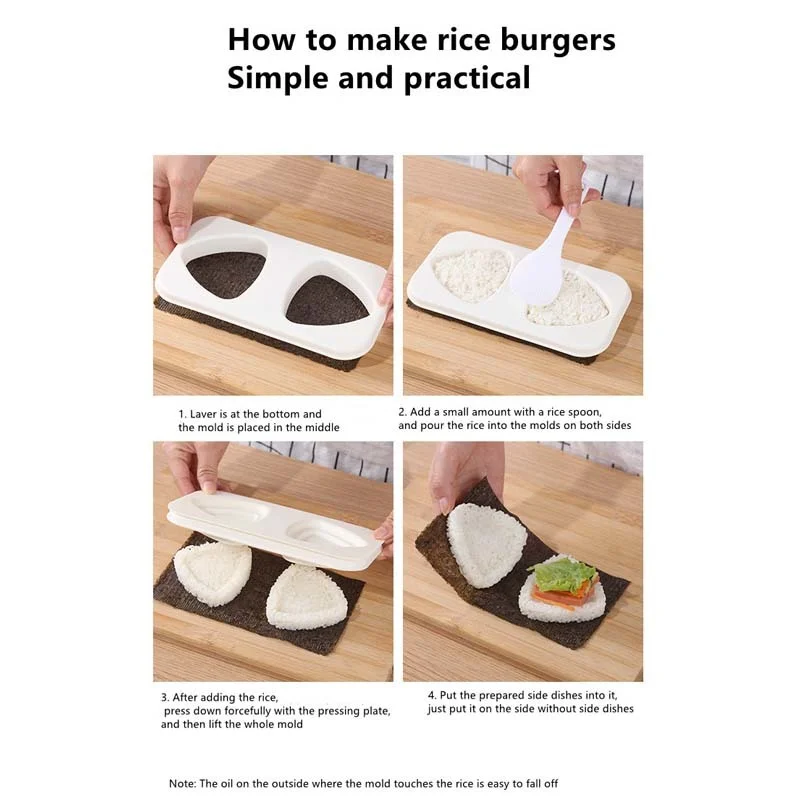 How to make rice burgers
Simple and practical

1. Laver is at the bottom and the mold is placed in the middle

2. Add a small amount with a rice spoon, and pour the rice into the molds on both sides

3. After adding the rice, press down forcefully with the pressing plate, and then lift the whole mold

4. Put the prepared side dishes into it, just put it on the side without side dishes

Note: The oil on the outside where the mold touches the rice is easy to fall off