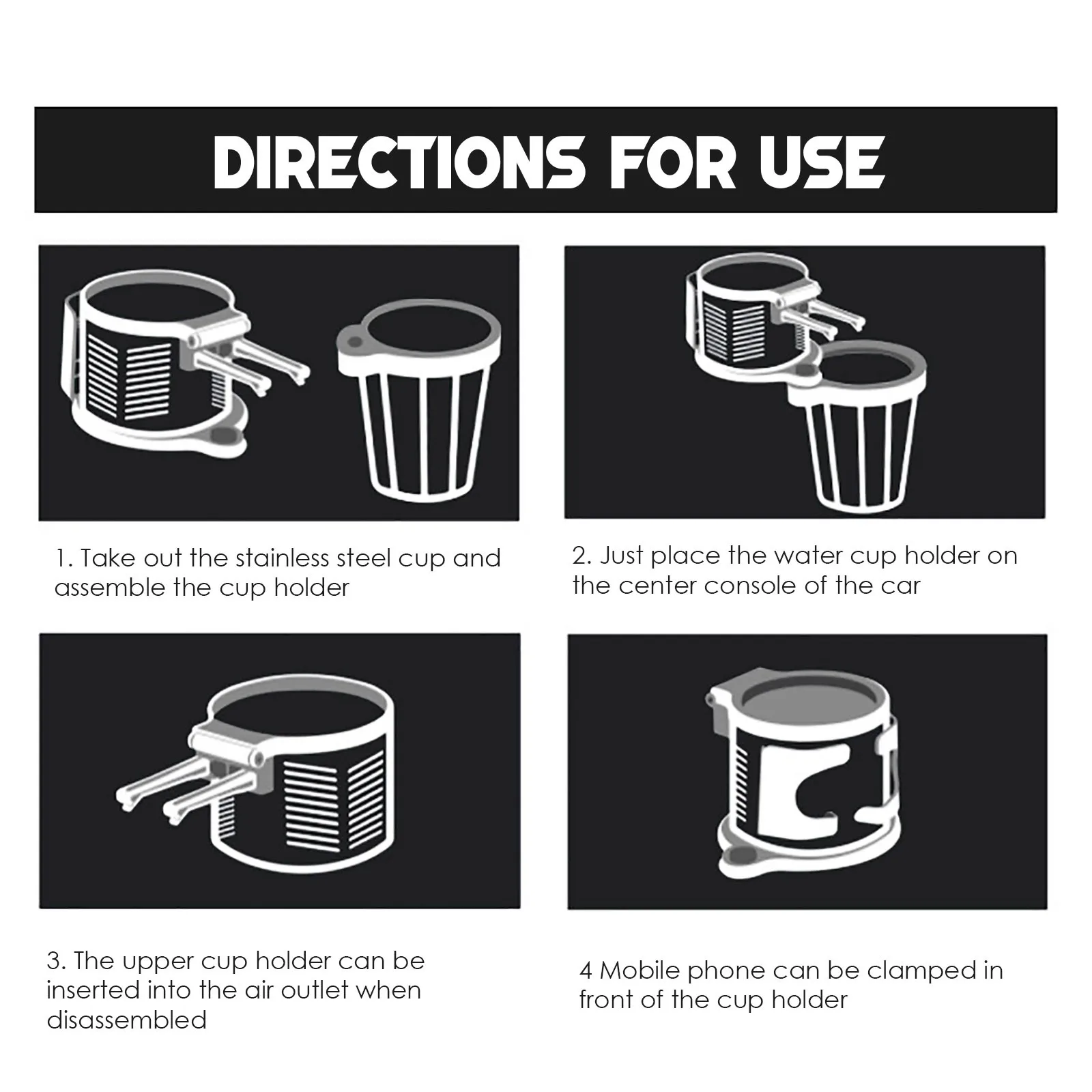 DIRECTIONS FOR USE

1. Take out the stainless steel cup and assemble the cup holder

2. Just place the water cup holder on the center console of the car

3. The upper cup holder can be inserted into the air outlet when disassembled

4 Mobile phone can be clamped in front of the cup holder