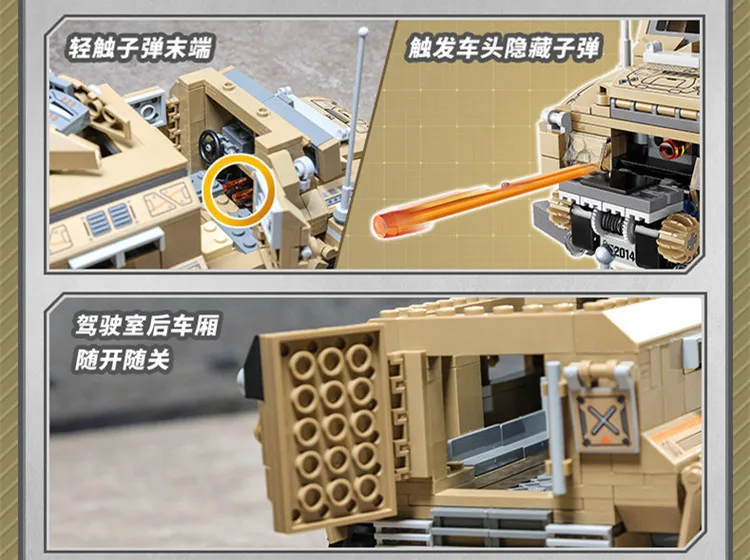 轻触子弹末端

触发车头隐藏子弹

2014

驾驶室后车厢
随开随关