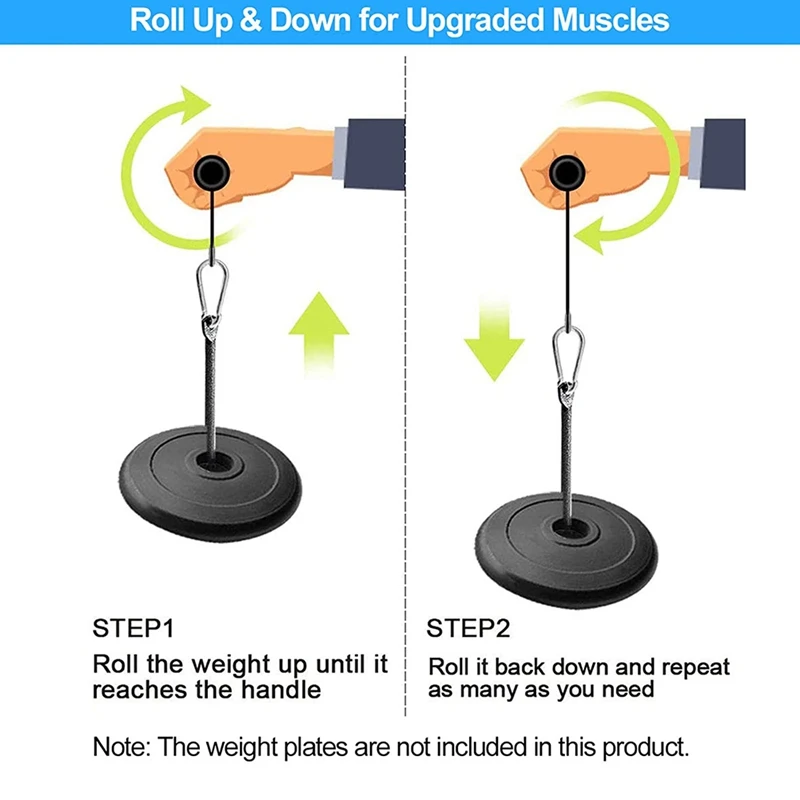 Roll Up & Down for Upgraded Muscles

STEP1

Roll the weight up until it reaches the handle

STEP2

Roll it back down and repeat as many as you need

Note: The weight plates are not included in this product.