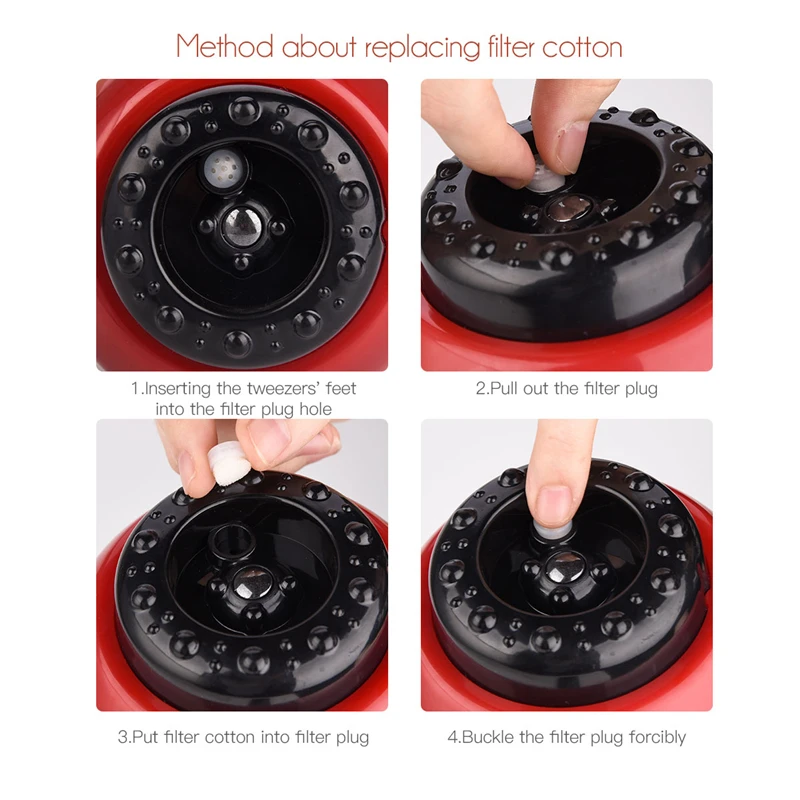 Method about replacing filter cotton

1.Inserting the tweezers' feet into the filter plug hole

2.Pull out the filter plug

3.Put filter cotton into filter plug

4.Buckle the filter plug forcibly