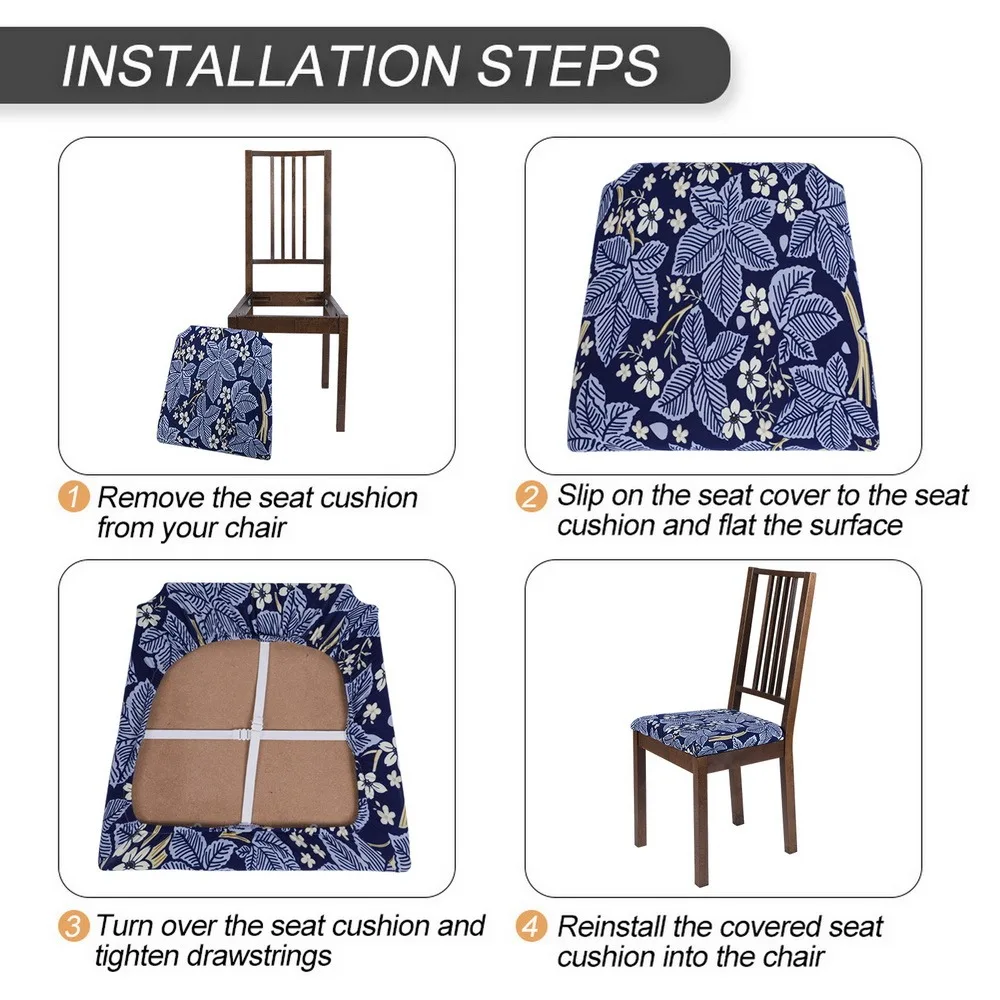 INSTALLATION STEPS

1 Remove the seat cushion from your chair

2 Slip on the seat cover to the seat cushion and flat the surface

3 Turn over the seat cushion and tighten drawstrings

4 Reinstall the covered seat cushion into the chair