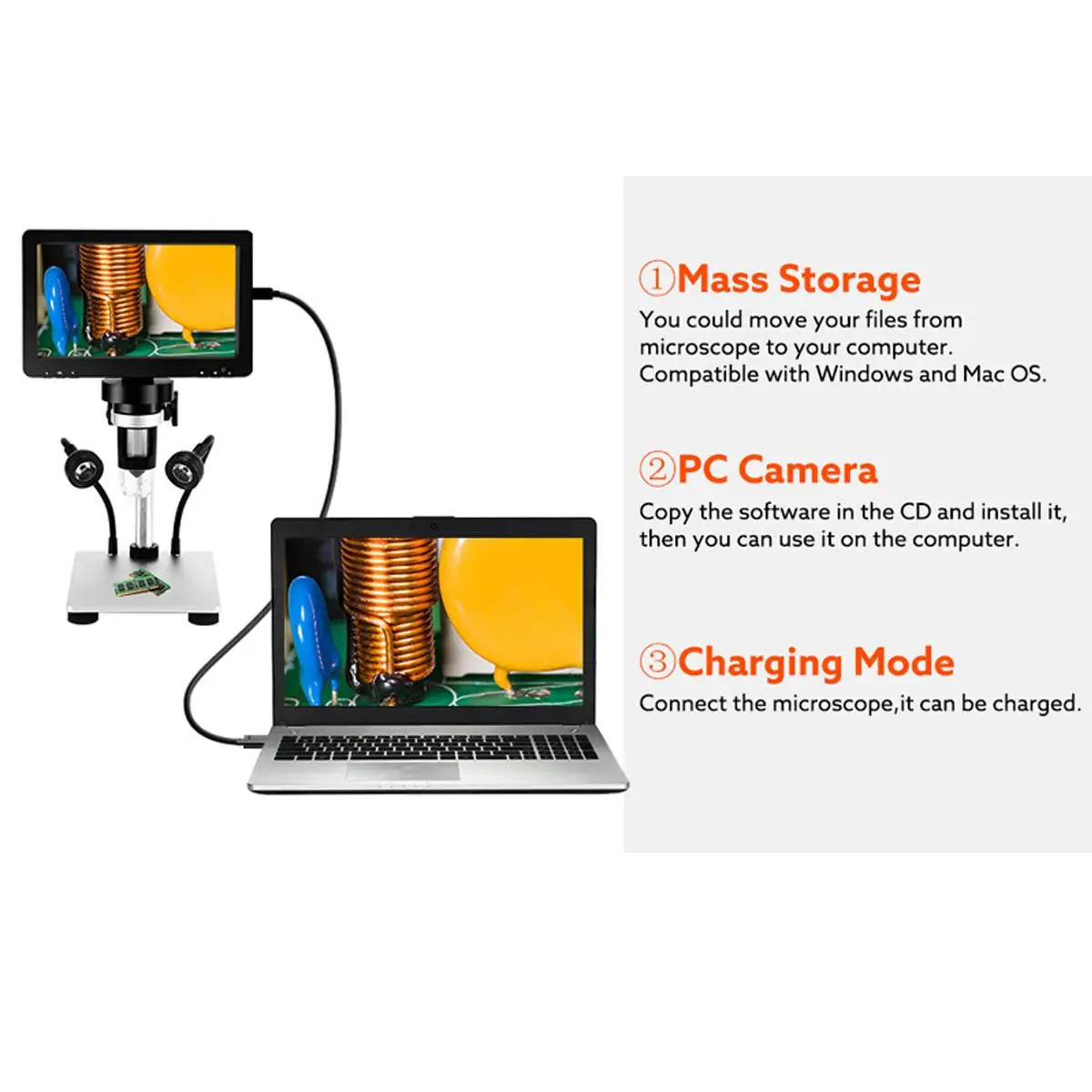 ①Mass Storage
You could move your files from microscope to your computer. Compatible with Windows and Mac OS.

②PC Camera
Copy the software in the CD and install it, then you can use it on the computer.

③Charging Mode
Connect the microscope,it can be charged.