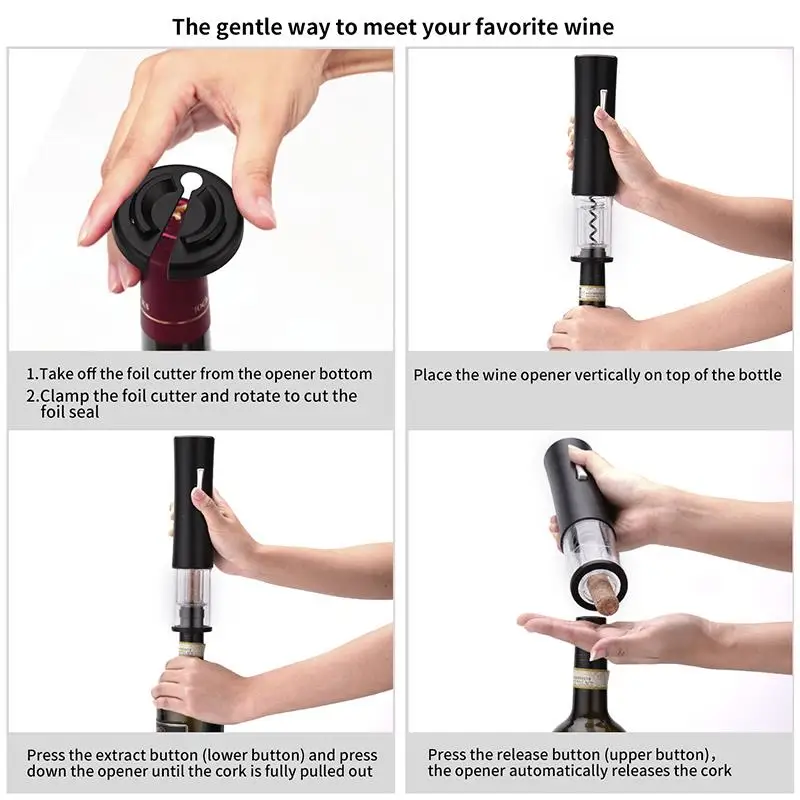 The gentle way to meet your favorite wine

1.Take off the foil cutter from the opener bottom
2.Clamp the foil cutter and rotate to cut the foil seal

Place the wine opener vertically on top of the bottle

Press the extract button (lower button) and press down the opener until the cork is fully pulled out

Press the release button (upper button), the opener automatically releases the cork