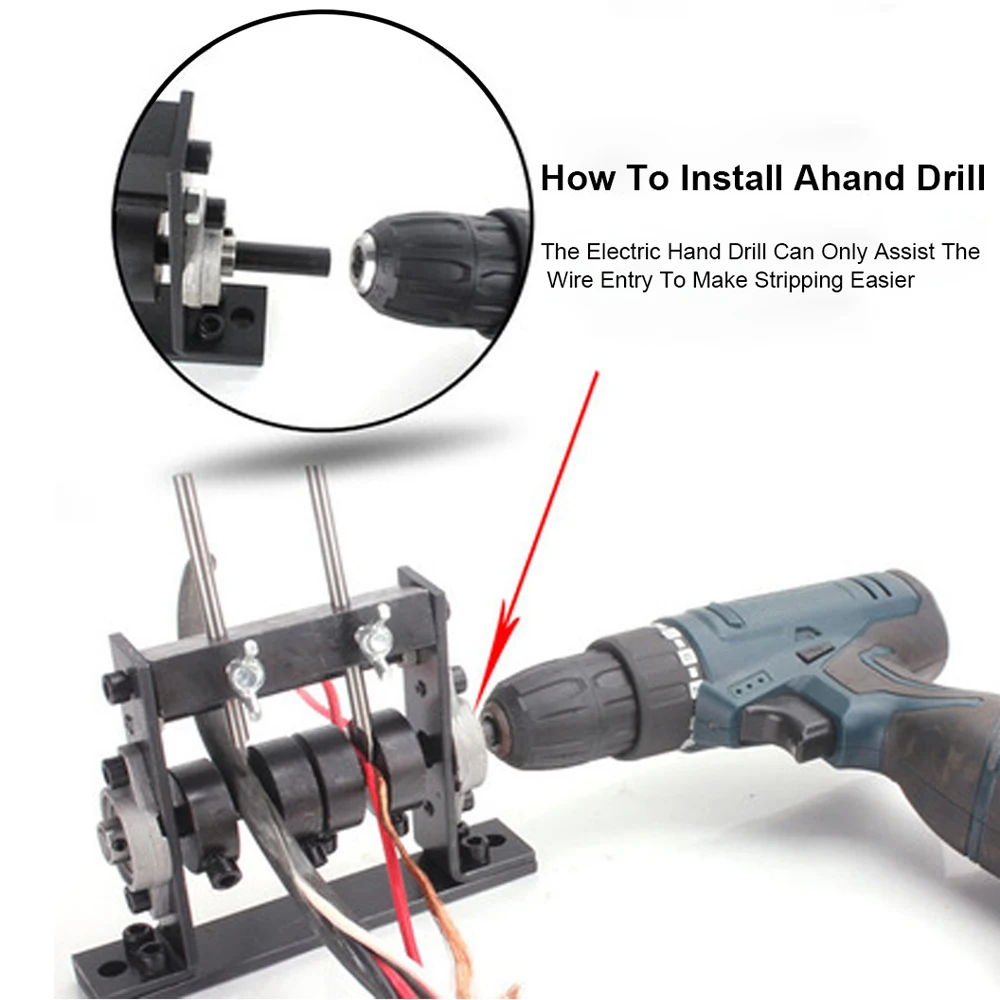 How To Install Ahand Drill

The Electric Hand Drill Can Only Assist The Wire Entry To Make Stripping Easier