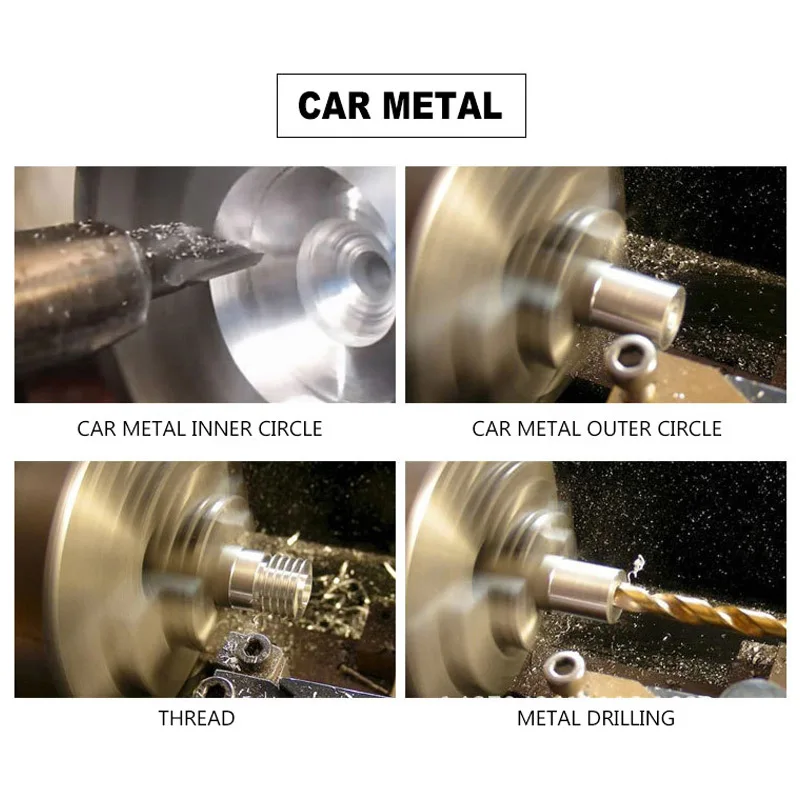 CAR METAL

CAR METAL INNER CIRCLE

CAR METAL OUTER CIRCLE

THREAD

METAL DRILLING