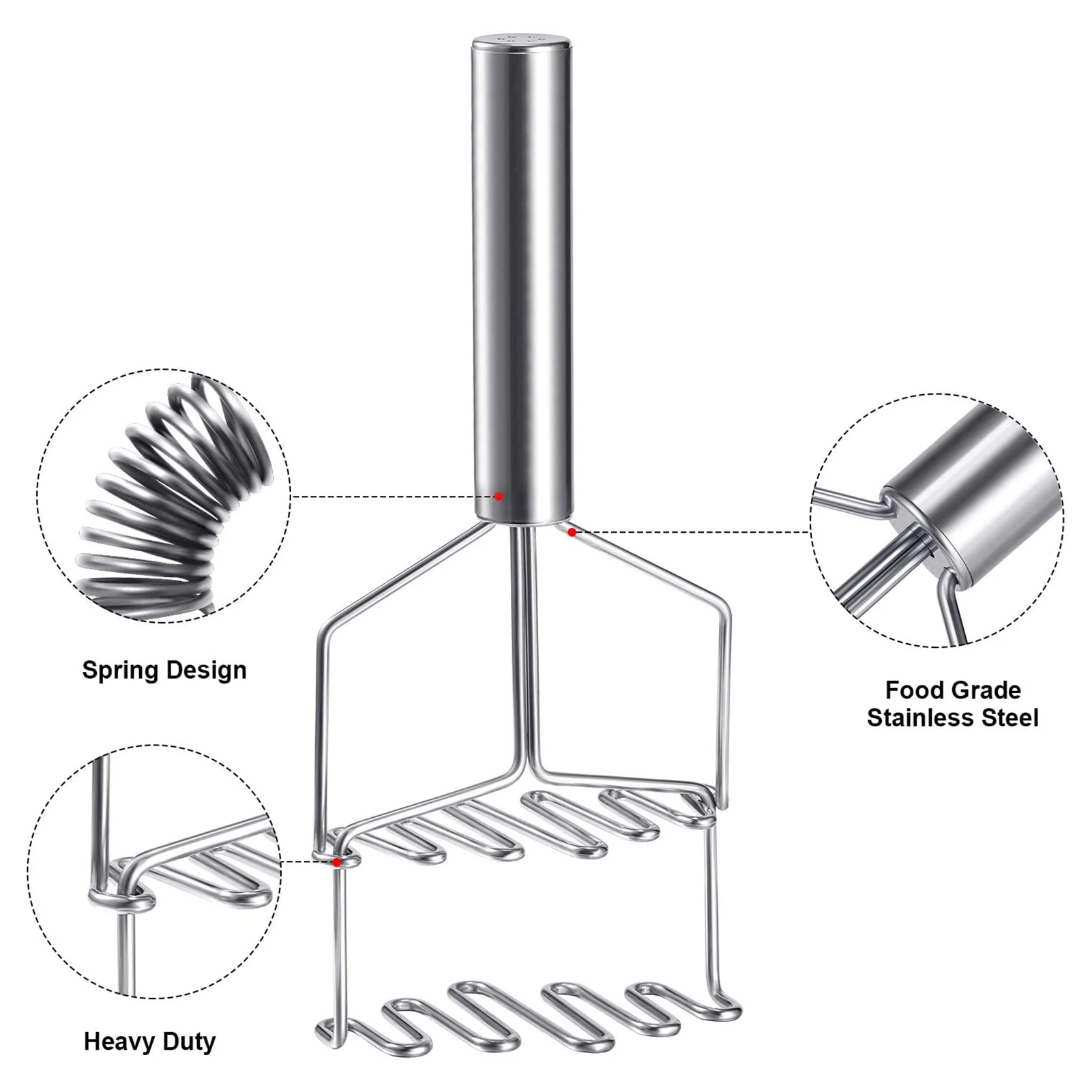 Spring Design

Food Grade
Stainless Steel

Heavy Duty