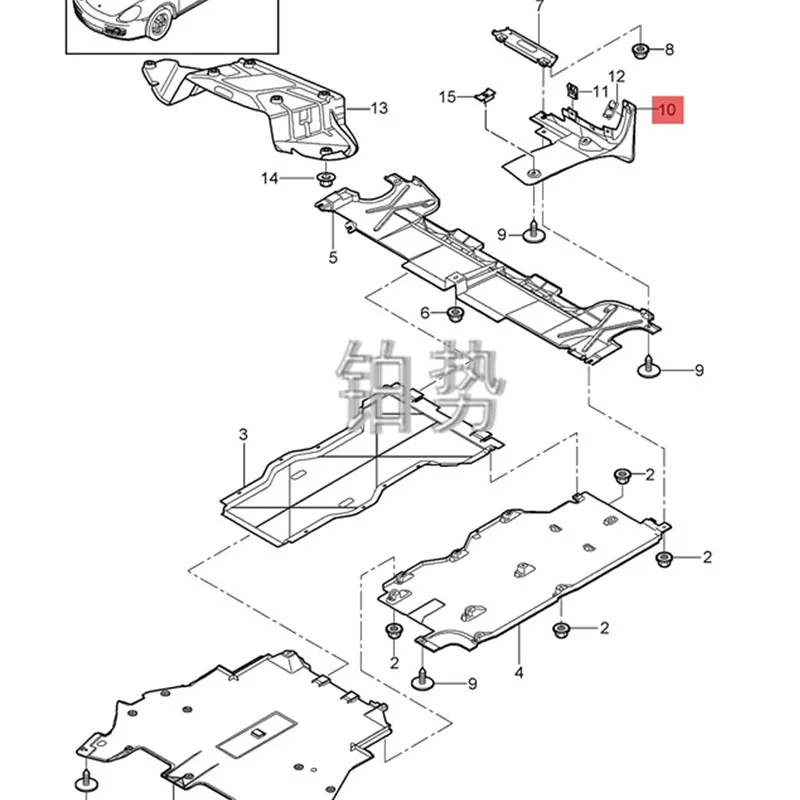 7
8
12
11
15
10
13
14
9
5
6
9
铂势
3
2
2
2
2
4
9