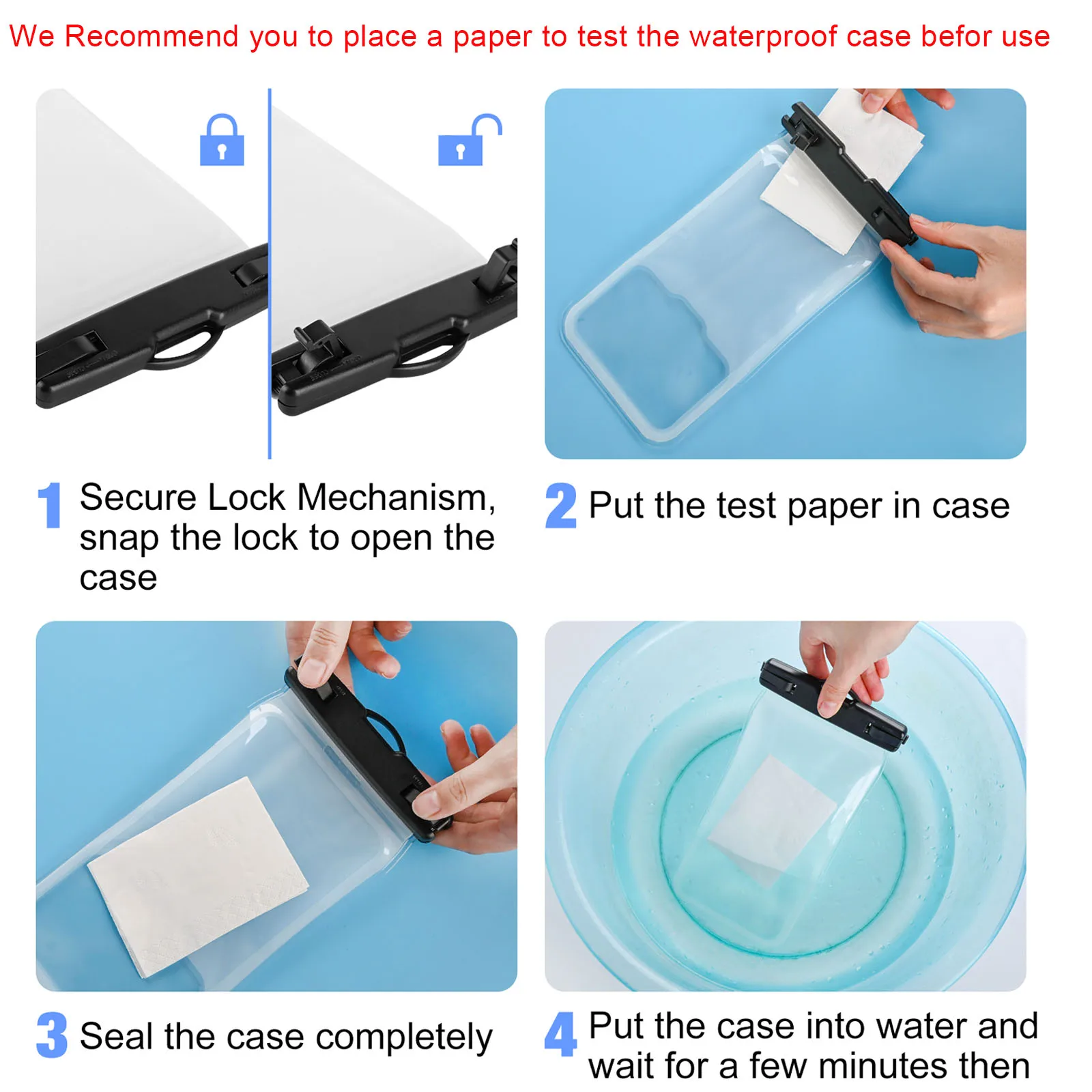 We Recommend you to place a paper to test the waterproof case befor use

1 Secure Lock Mechanism, snap the lock to open the case

2 Put the test paper in case

3 Seal the case completely

4 Put the case into water and wait for a few minutes then