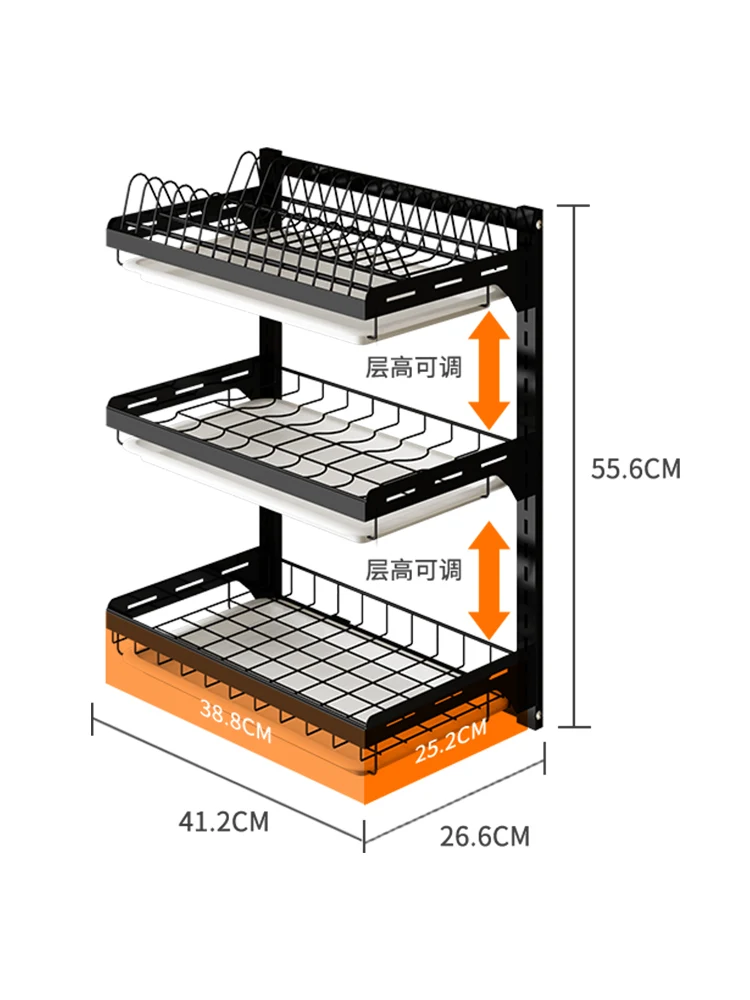 层高可调

55.6CM

层高可调

38.8CM

25.2CM

41.2CM

26.6CM