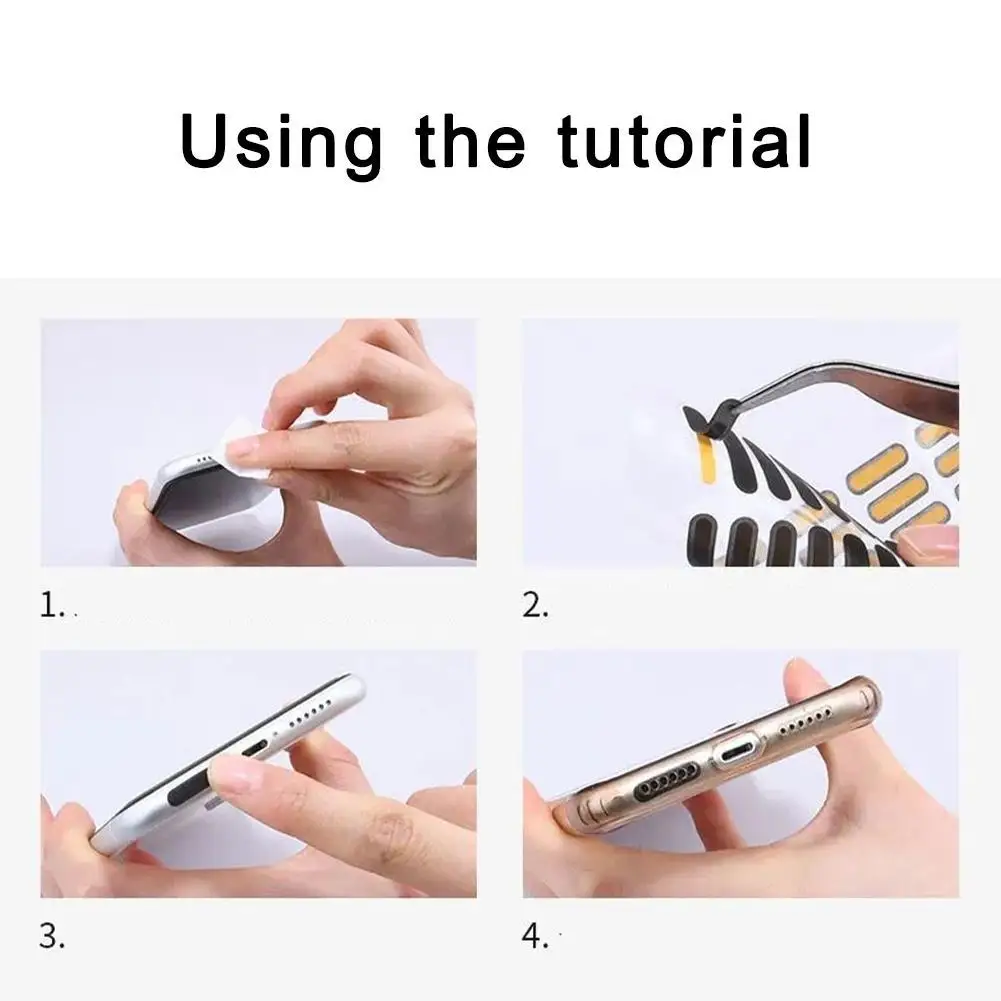 Using the tutorial

1.

2.

3.

4.