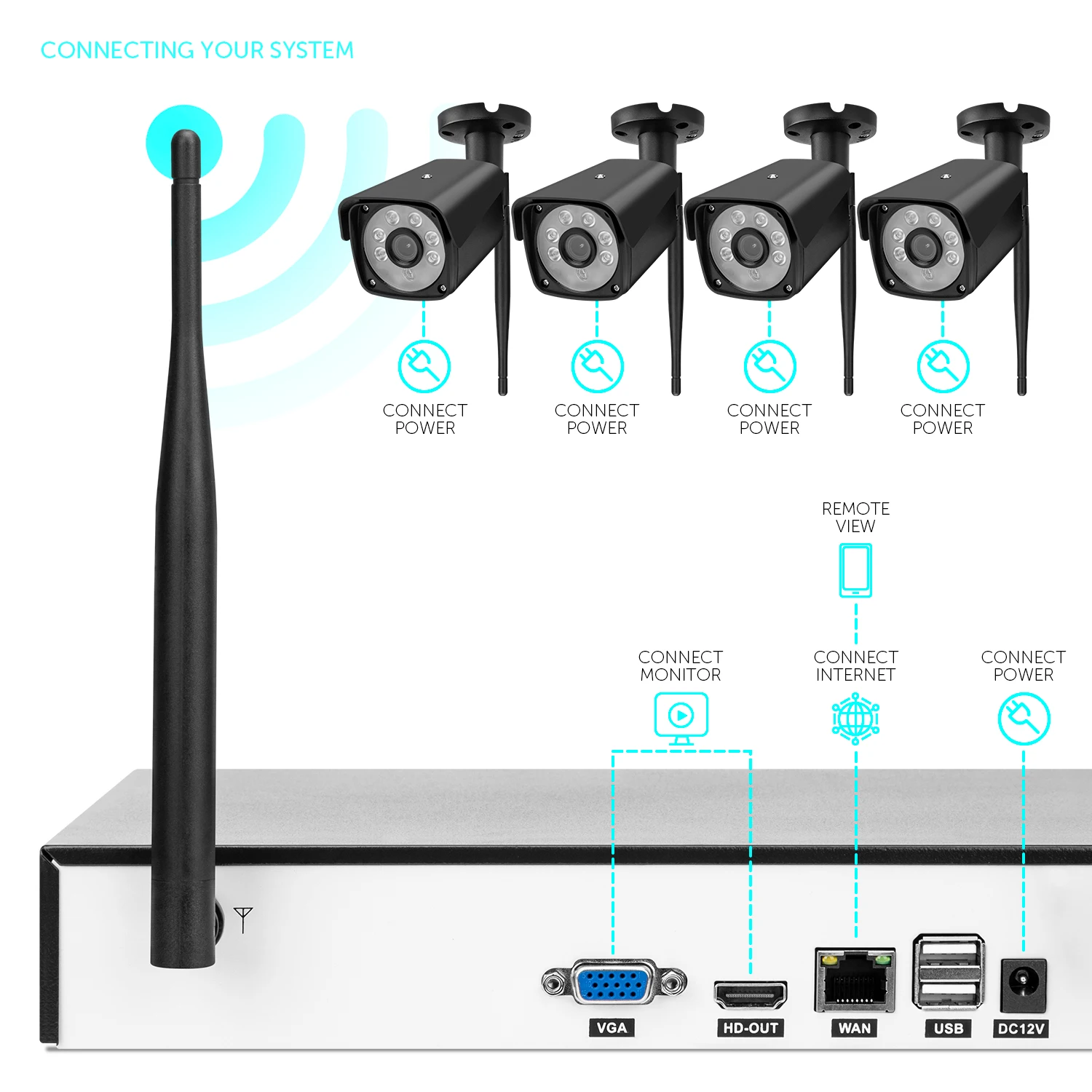 CONNECTING YOUR SYSTEM

CONNECT POWER

CONNECT POWER

CONNECT POWER

CONNECT POWER

REMOTE VIEW

CONNECT MONITOR

CONNECT INTERNET

CONNECT POWER

VGA

HD-OUT

WAN

USB

DC12V