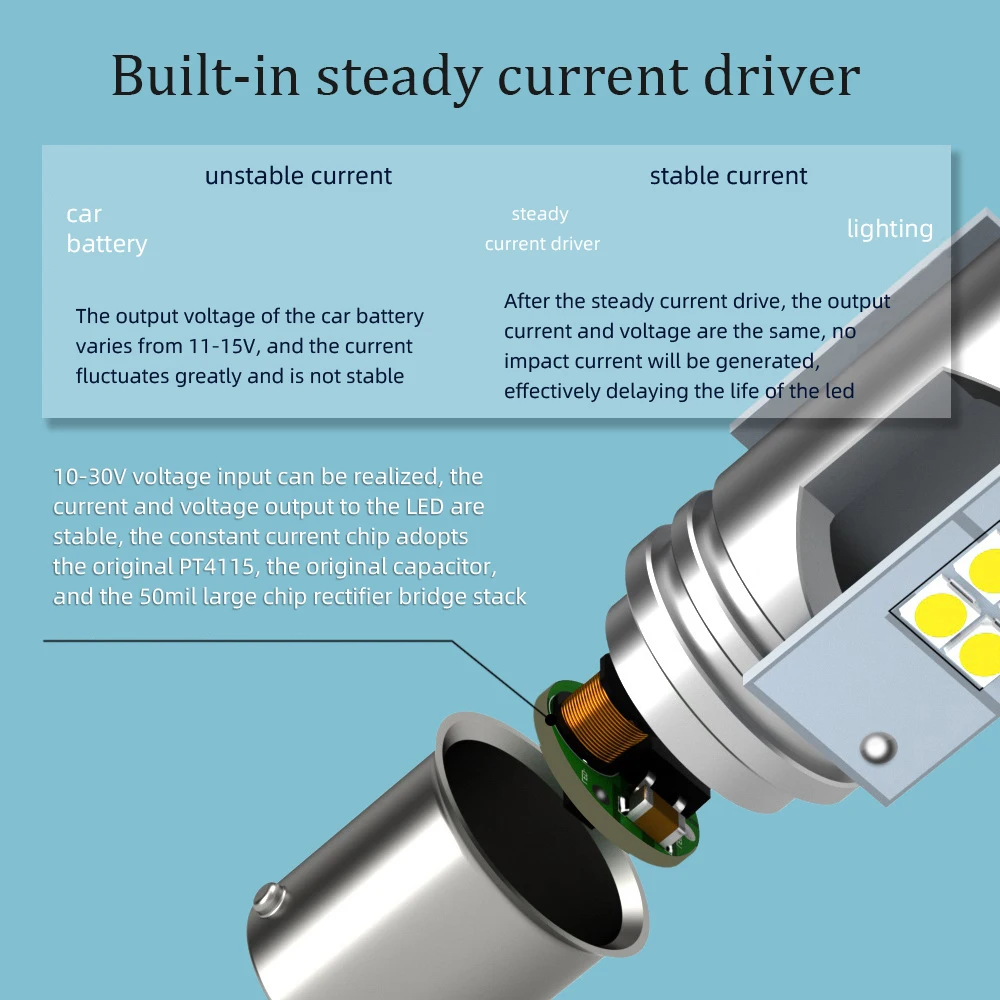 Built-in steady current driver

unstable current

stable current

car battery

steady current driver

lighting

The output voltage of the car battery varies from 11-15V, and the current fluctuates greatly and is not stable

After the steady current drive, the output current and voltage are the same, no impact current will be generated, effectively delaying the life of the led

10-30V voltage input can be realized, the current and voltage output to the LED are stable, the constant current chip adopts the original PT4115, the original capacitor, and the 50mil large chip rectifier bridge stack