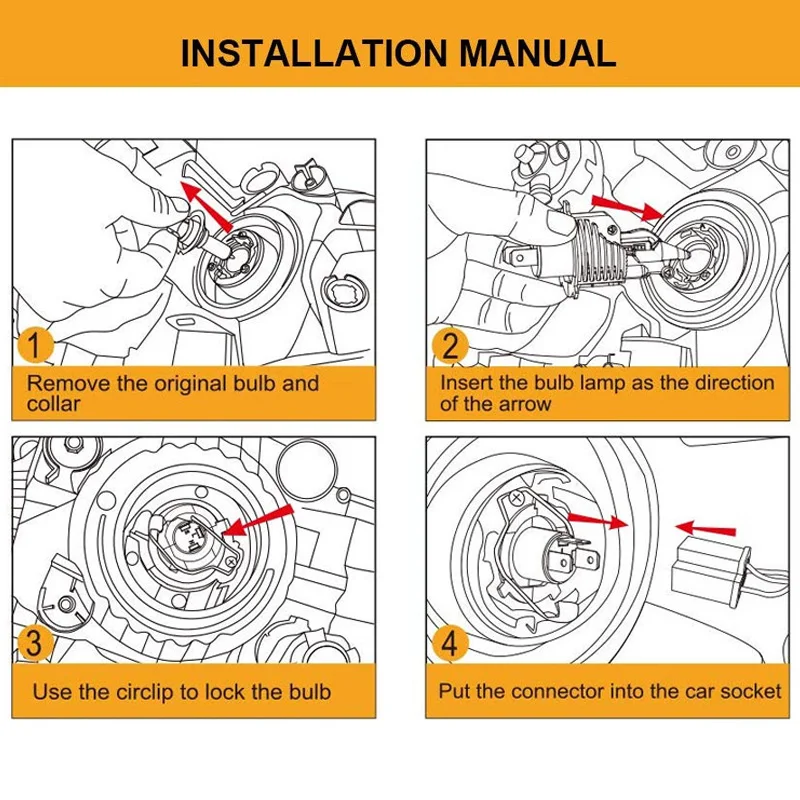 INSTALLATION MANUAL

1
Remove the original bulb and collar

2
Insert the bulb lamp as the direction of the arrow

3
Use the circlip to lock the bulb

4
Put the connector into the car socket