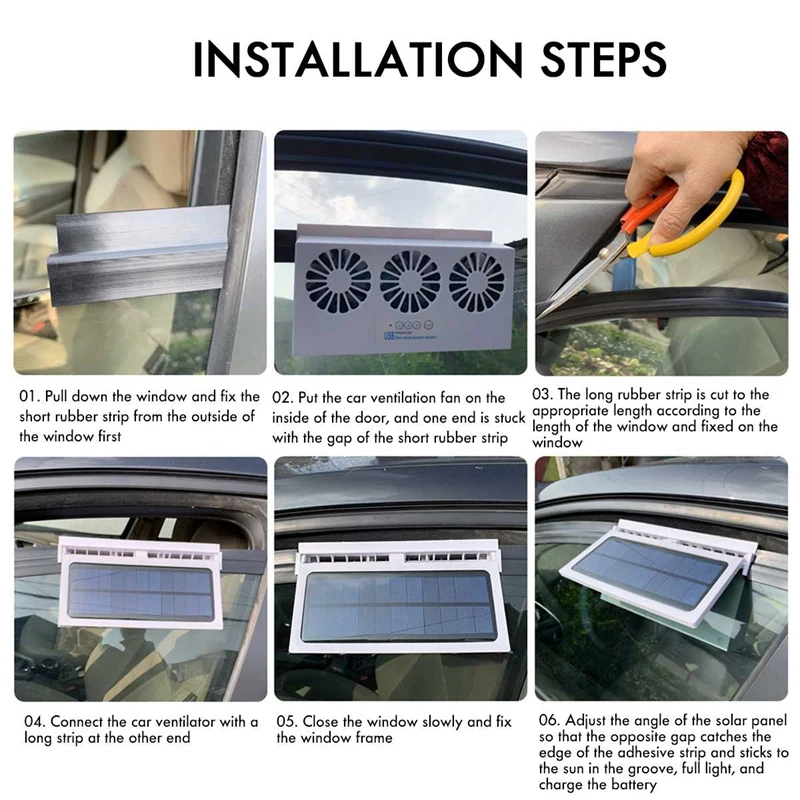 INSTALLATION STEPS

USB

01. Pull down the window and fix the short rubber strip from the outside of the window first

02. Put the car ventilation fan on the inside of the door, and one end is stuck with the gap of the short rubber strip

03. The long rubber strip is cut to the appropriate length according to the length of the window and fixed on the window

04. Connect the car ventilator with a long strip at the other end

05. Close the window slowly and fix the window frame

06. Adjust the angle of the solar panel so that the opposite gap catches the edge of the adhesive strip and sticks to the sun in the groove, full light, and charge the battery