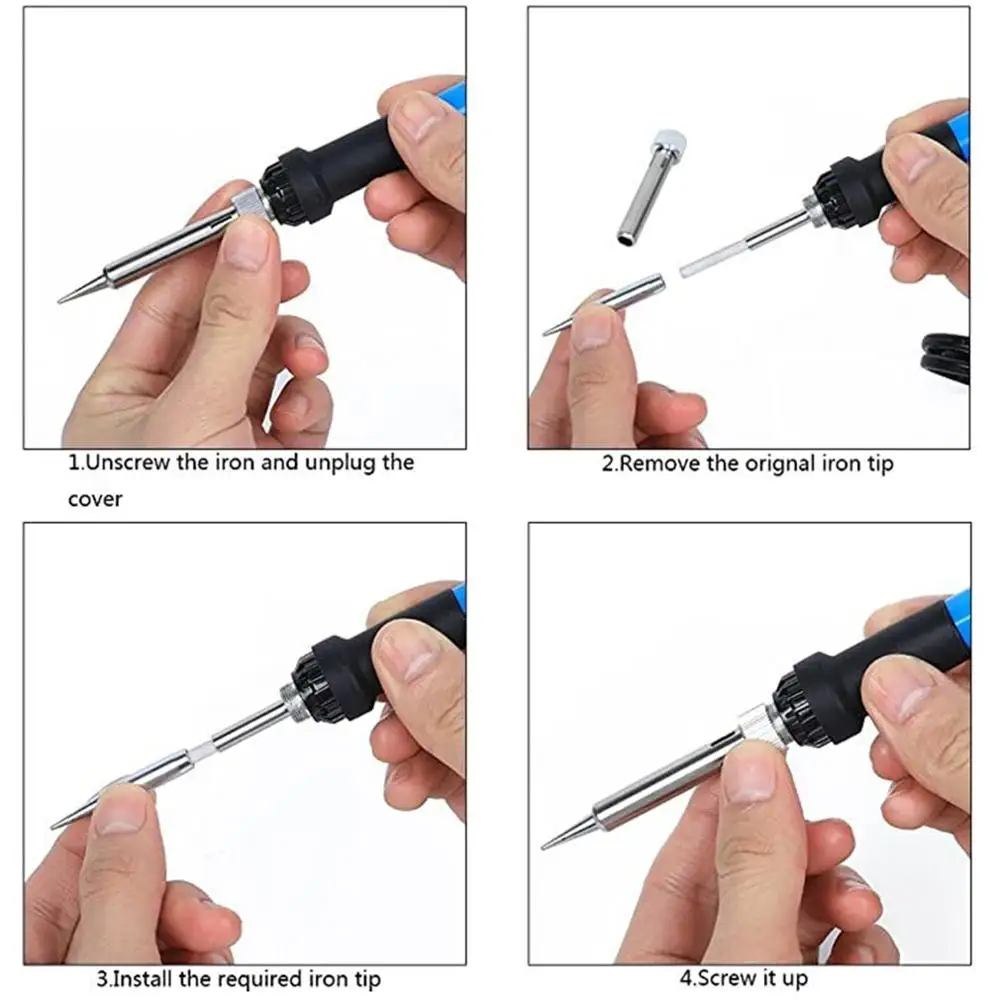 1.Unscrew the iron and unplug the cover

2.Remove the orignal iron tip

3.Install the required iron tip

4.Screw it up