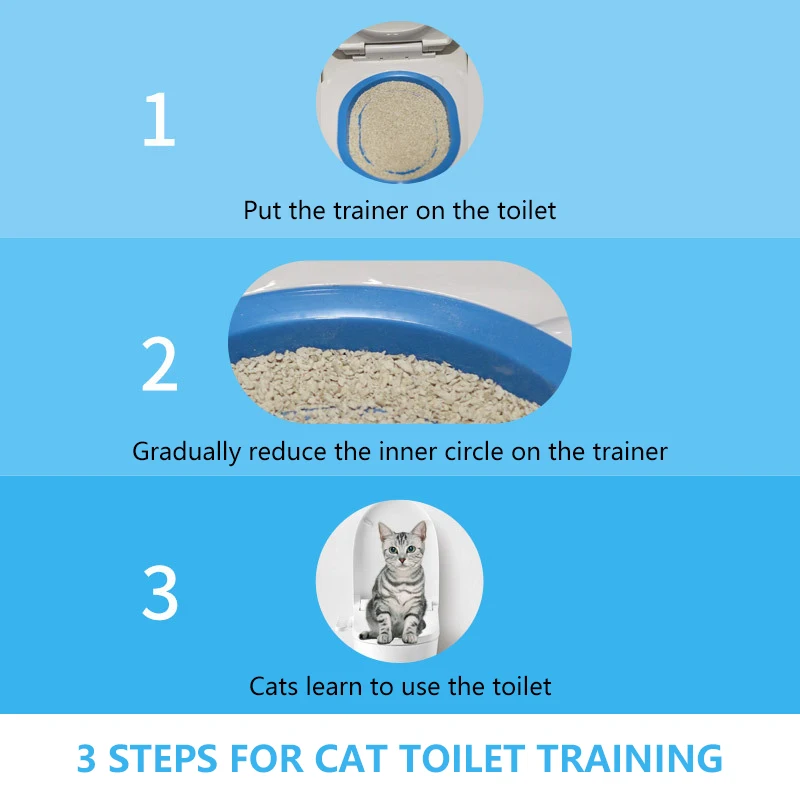 1

Put the trainer on the toilet

2

Gradually reduce the inner circle on the trainer

3

Cats learn to use the toilet

3 STEPS FOR CAT TOILET TRAINING