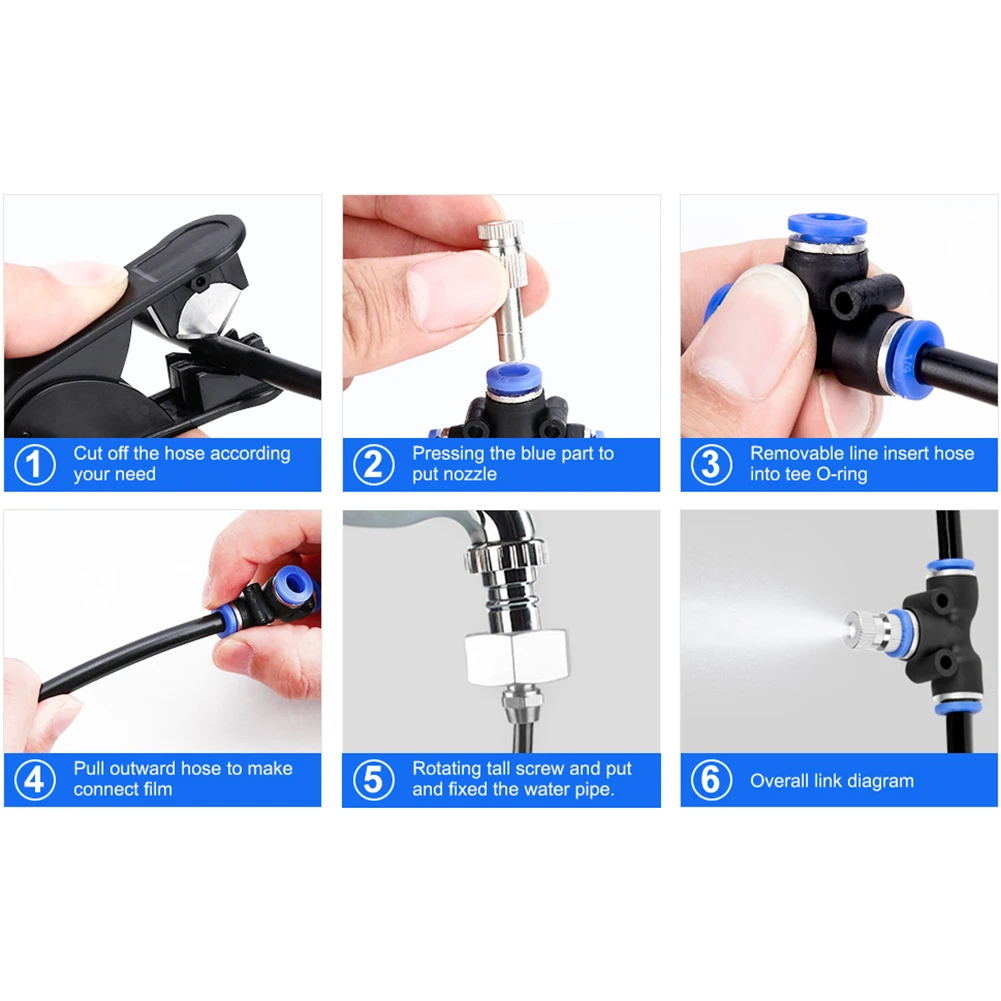 1 Cut off the hose according your need

2 Pressing the blue part to put nozzle

3 Removable line insert hose into tee O-ring

4 Pull outward hose to make connect film

5 Rotating tall screw and put and fixed the water pipe.

6 Overall link diagram