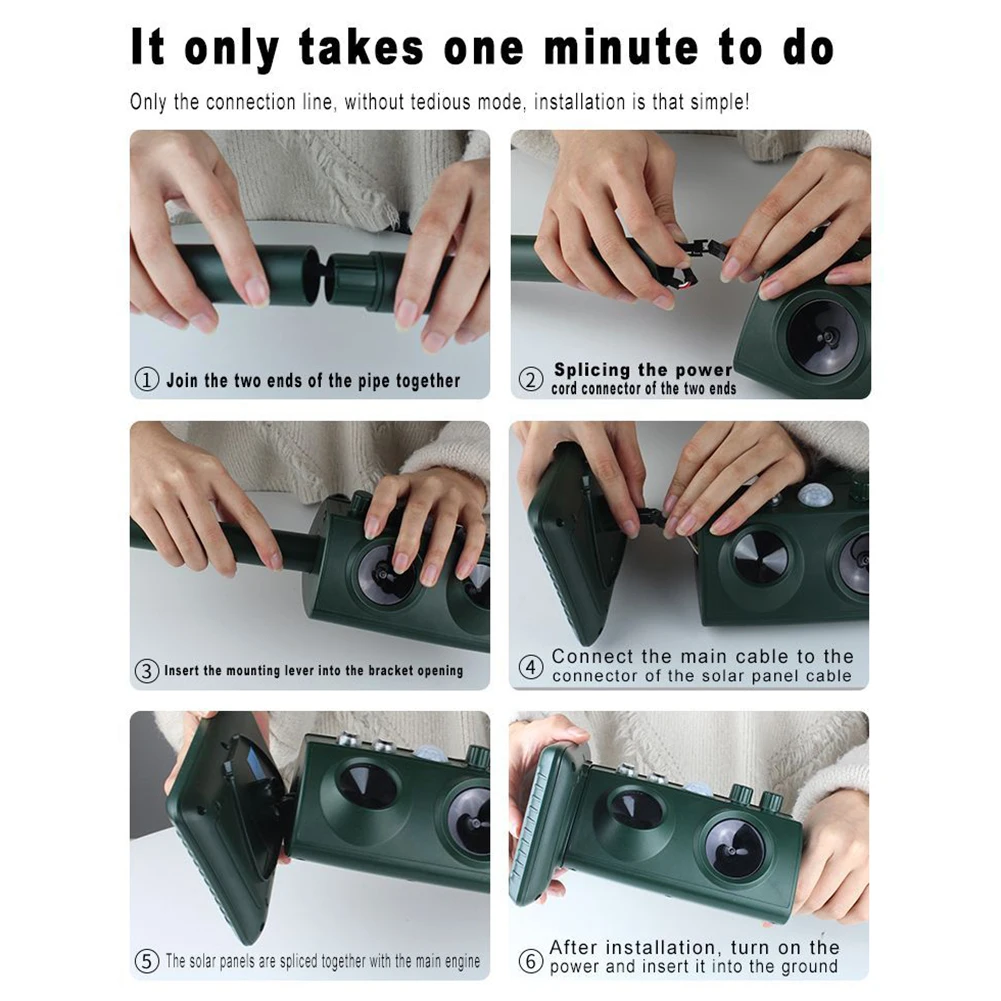 It only takes one minute to do

Only the connection line, without tedious mode, installation is that simple!

① Join the two ends of the pipe together

② Splicing the power cord connector of the two ends

③ Insert the mounting lever into the bracket opening

④ Connect the main cable to the connector of the solar panel cable

⑤ The solar panels are spliced together with the main engine

⑥ After installation, turn on the power and insert it into the ground