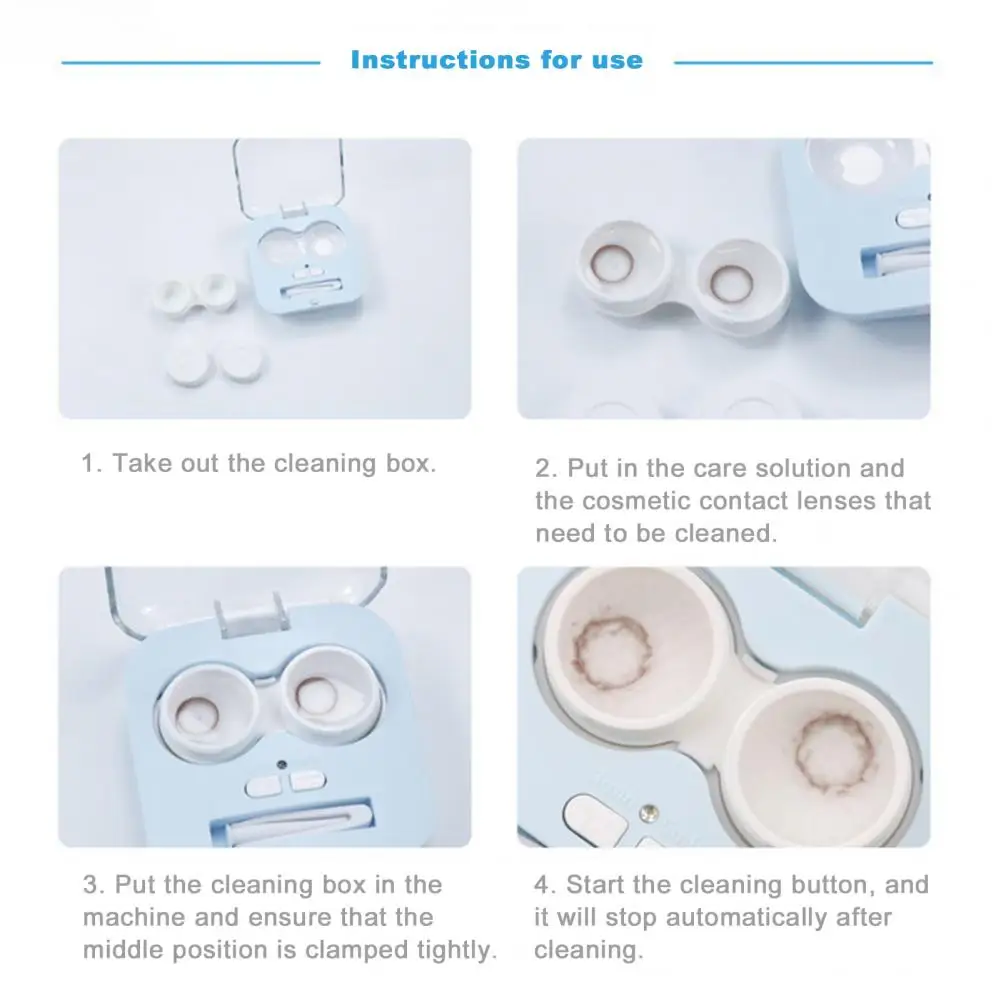 Instructions for use

1. Take out the cleaning box.

2. Put in the care solution and the cosmetic contact lenses that need to be cleaned.

3. Put the cleaning box in the machine and ensure that the middle position is clamped tightly.

4. Start the cleaning button, and it will stop automatically after cleaning.