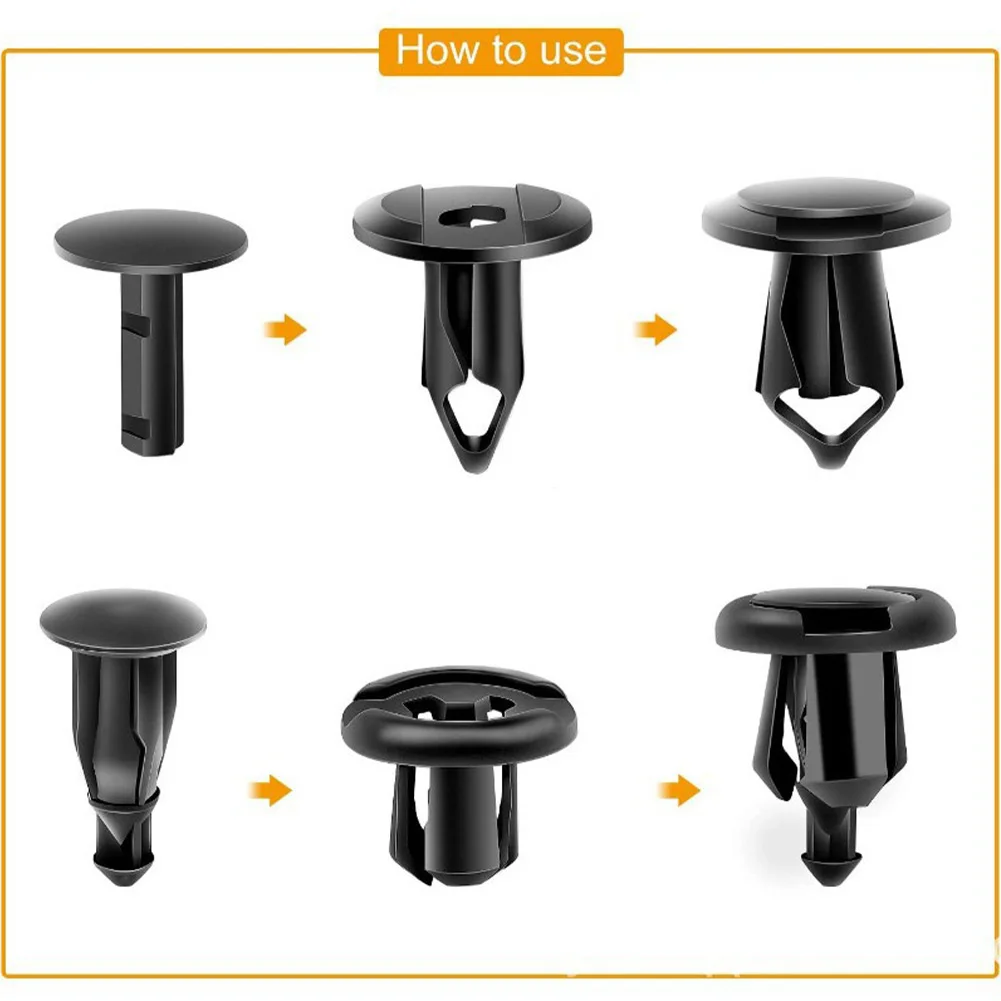 How to use