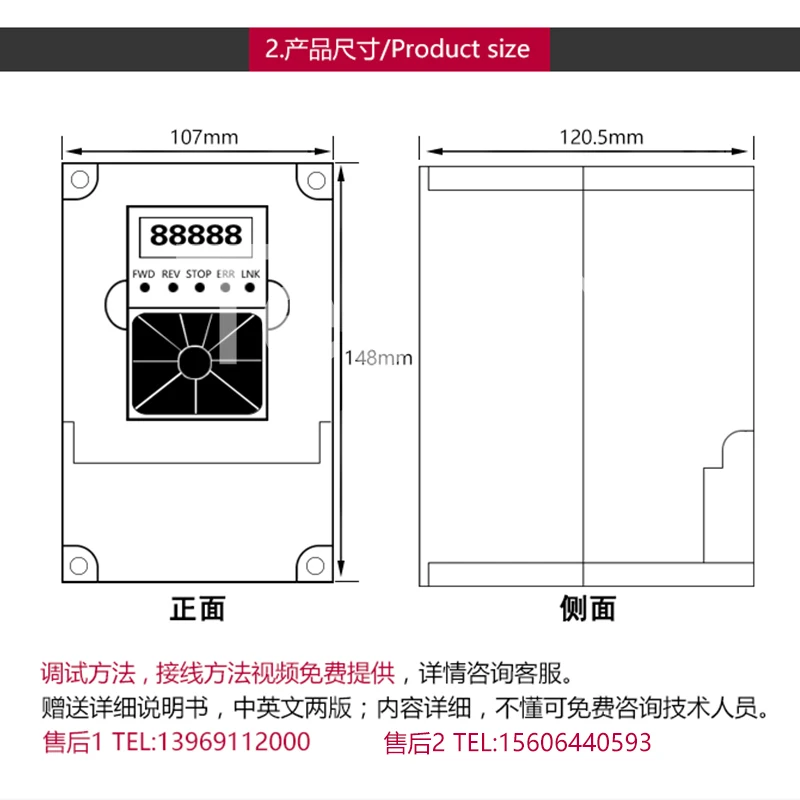 2.产品尺寸/Product size

107mm

120.5mm

88888

FWD REV STOP ERR LNK

148mm

正面

侧面

调试方法，接线方法视频免费提供，详情咨询客服。
赠送详细说明书，中英文两版；内容详细，不懂可免费咨询技术人员。
售后1 TEL:13969112000 售后2 TEL:15606440593