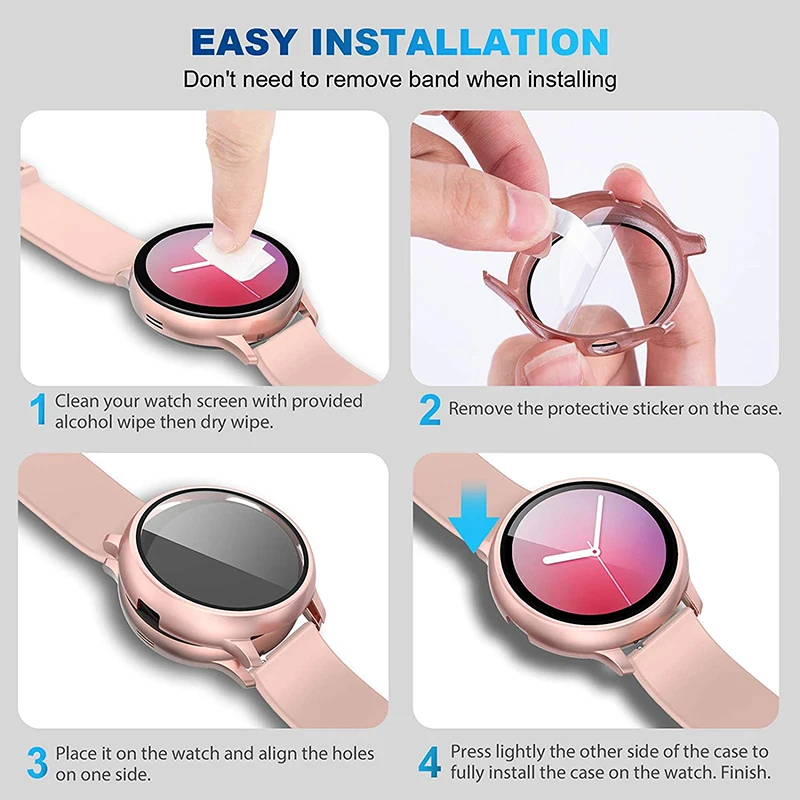 EASY INSTALLATION
Don't need to remove band when installing

1 Clean your watch screen with provided alcohol wipe then dry wipe.

2 Remove the protective sticker on the case.

3 Place it on the watch and align the holes on one side.

4 Press lightly the other side of the case to fully install the case on the watch. Finish.