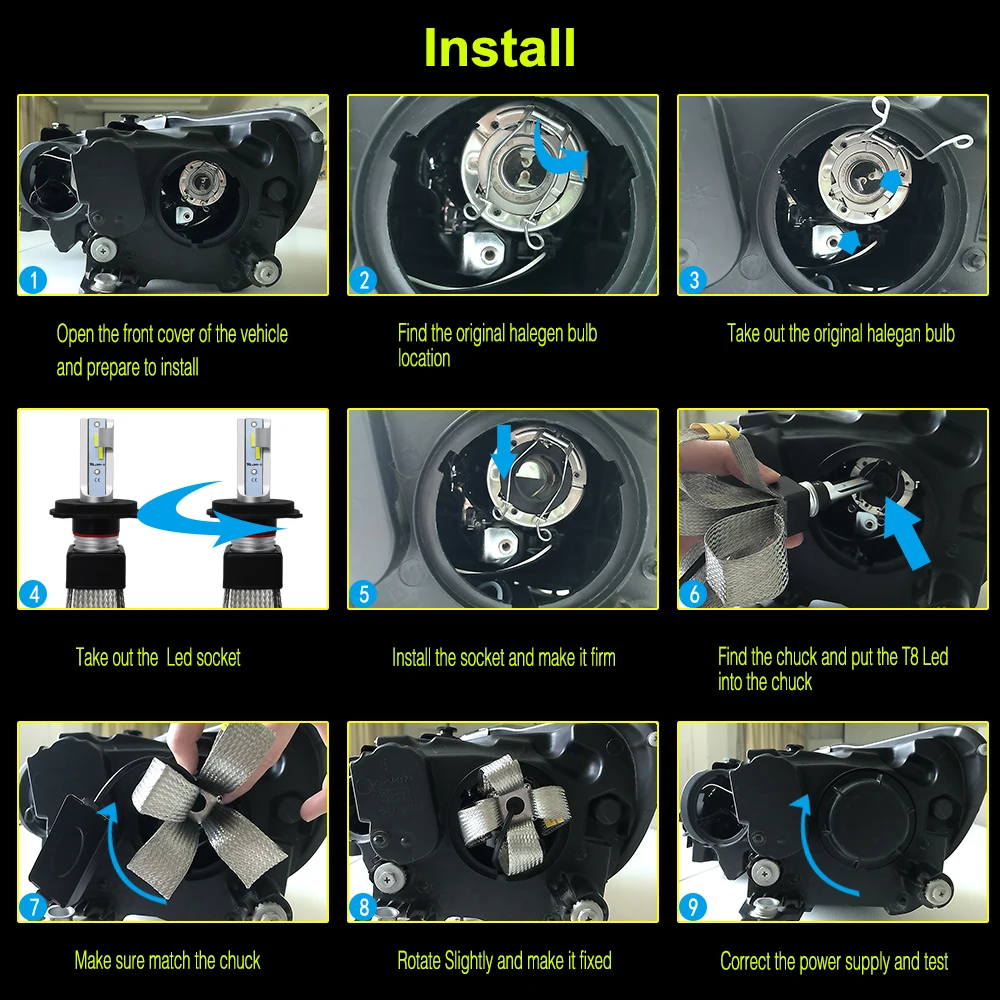 Install

1

Open the front cover of the vehicle and prepare to install

2

Find the original halegen bulb location

3

Take out the original halegan bulb

4

Take out the  Led socket

5

Install the socket and make it firm

6

Find the chuck and put the T8 Led into the chuck

7

Make sure match the chuck

8

Rotate Slightly and make it fixed

9

Correct the power supply and test